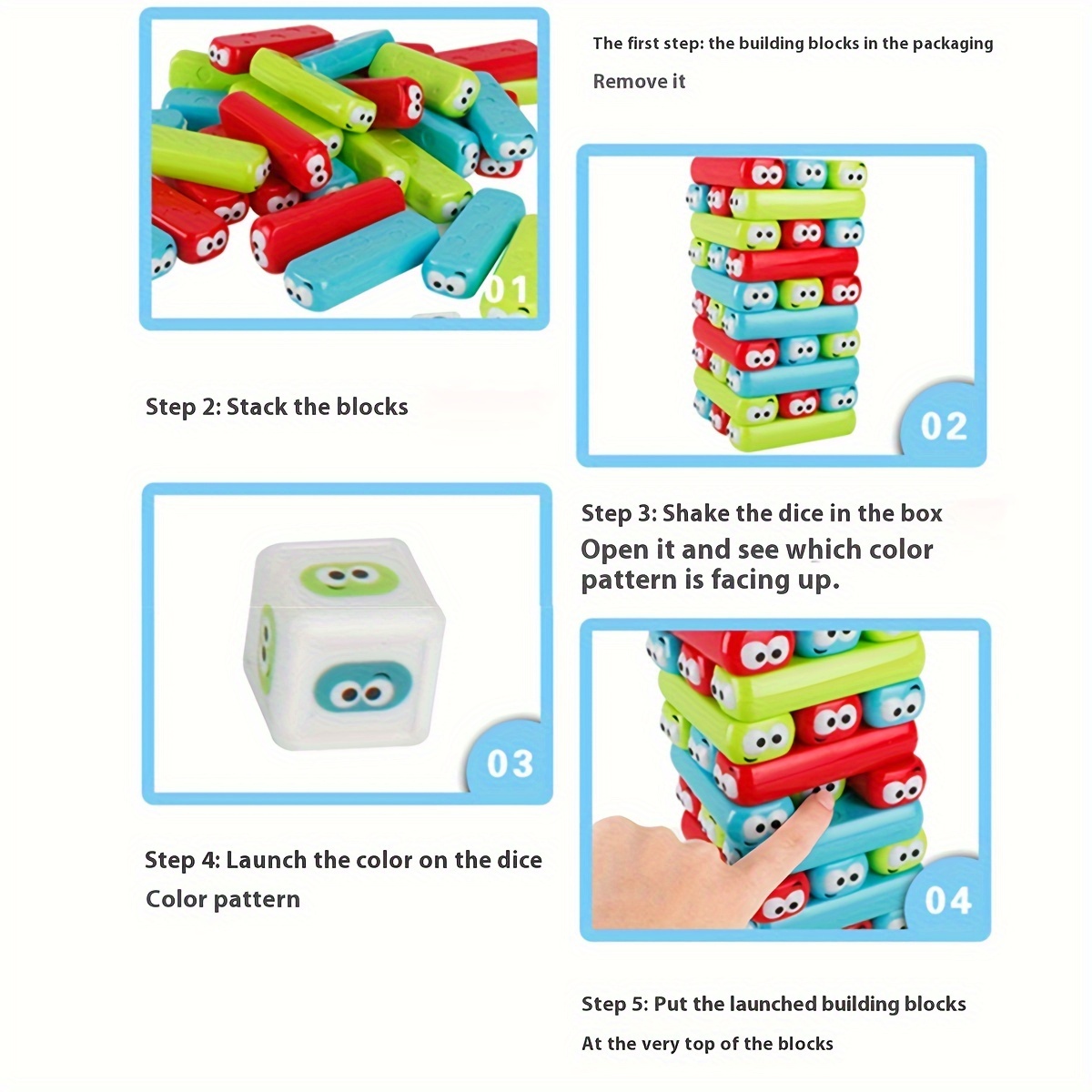 01

The first step: the building blocks in the packaging

Remove it

Step 2: Stack the blocks

02

03

Step 3: Shake the dice in the box

Open it and see which color pattern is facing up.

Step 4: Launch the color on the dice

Color pattern

04

Step 5: Put the launched building blocks

At the very top of the blocks