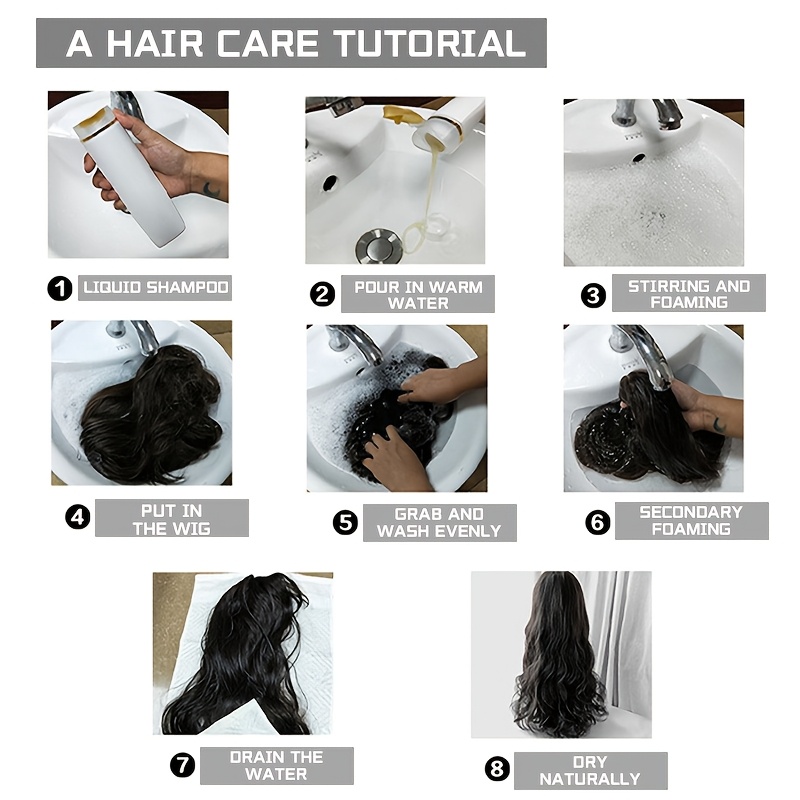 A HAIR CARE TUTORIAL

1 LIQUID SHAMPOO

2 POUR IN WARM WATER

3 STIRRING AND FOAMING

4 PUT IN THE WIG

5 GRAB AND WASH EVENLY

6 SECONDARY FOAMING

7 DRAIN THE WATER

8 DRY NATURALLY