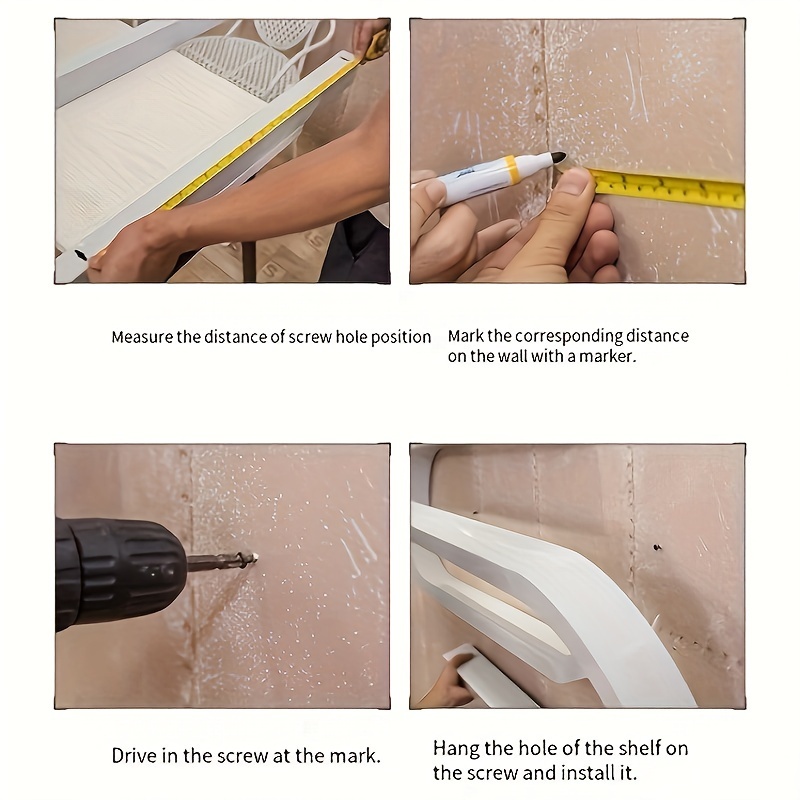 Measure the distance of screw hole position

Mark the corresponding distance on the wall with a marker.

Drive in the screw at the mark.

Hang the hole of the shelf on the screw and install it.