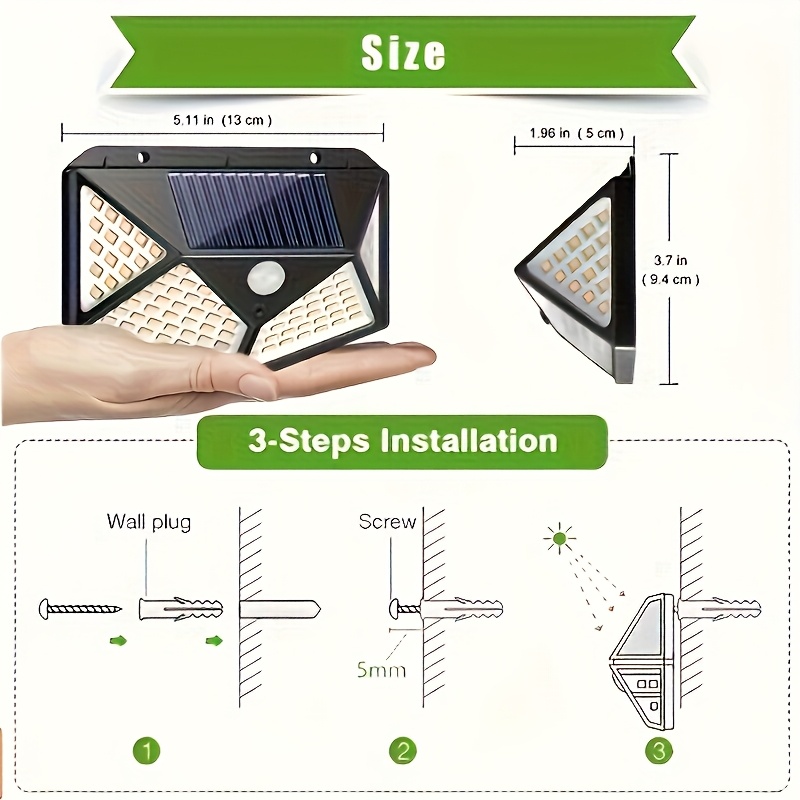 Size

5.11 in (13 cm)

1.96 in (5 cm)

3.7 in
(9.4 cm)

3-Steps Installation

Wall plug

Screw

5mm

1

2

3