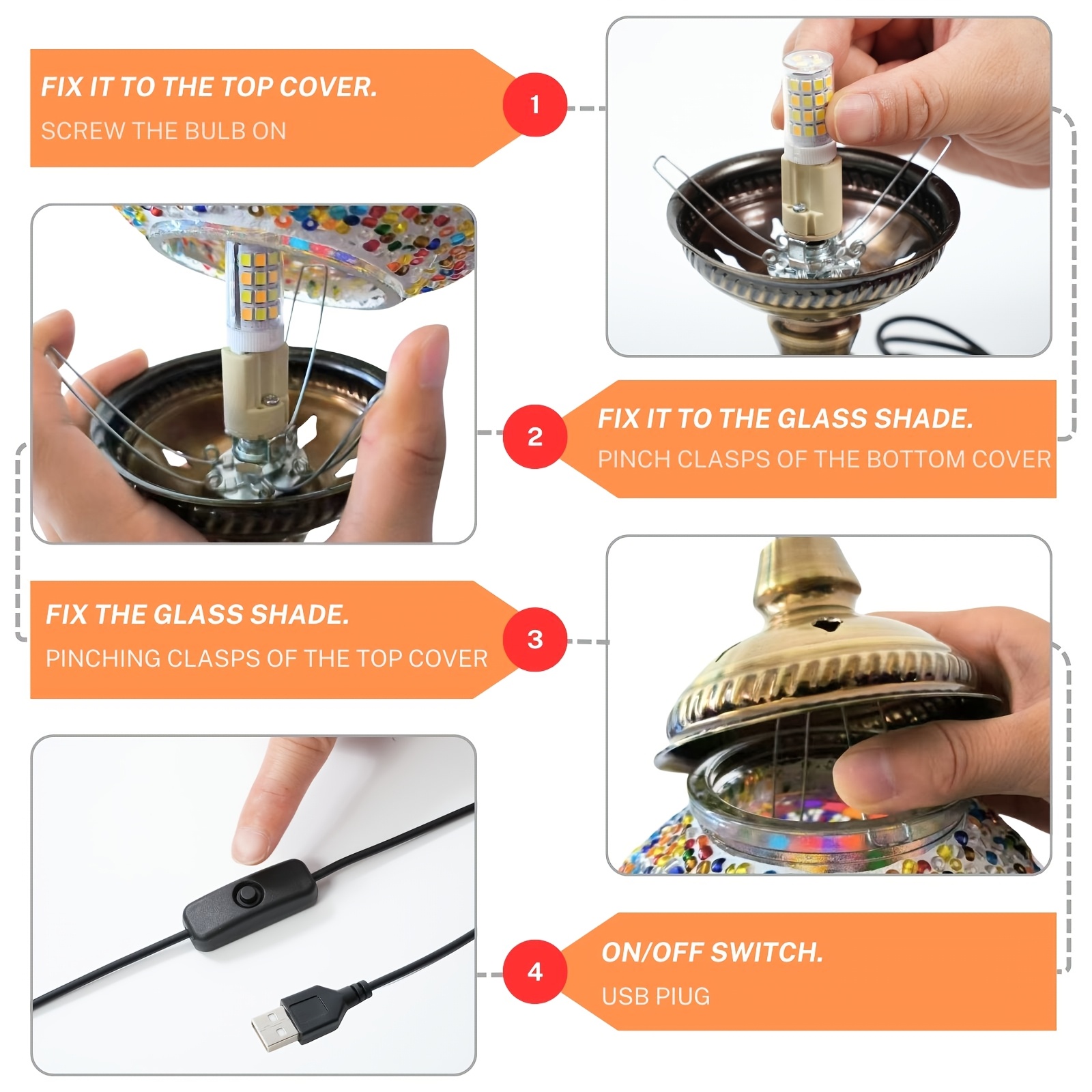 FIX IT TO THE TOP COVER.
SCREW THE BULB ON

1

2

FIX IT TO THE GLASS SHADE.
PINCH CLASPS OF THE BOTTOM COVER

FIX THE GLASS SHADE.
PINCHING CLASPS OF THE TOP COVER

3

4

ON/OFF SWITCH.
USB PIUG