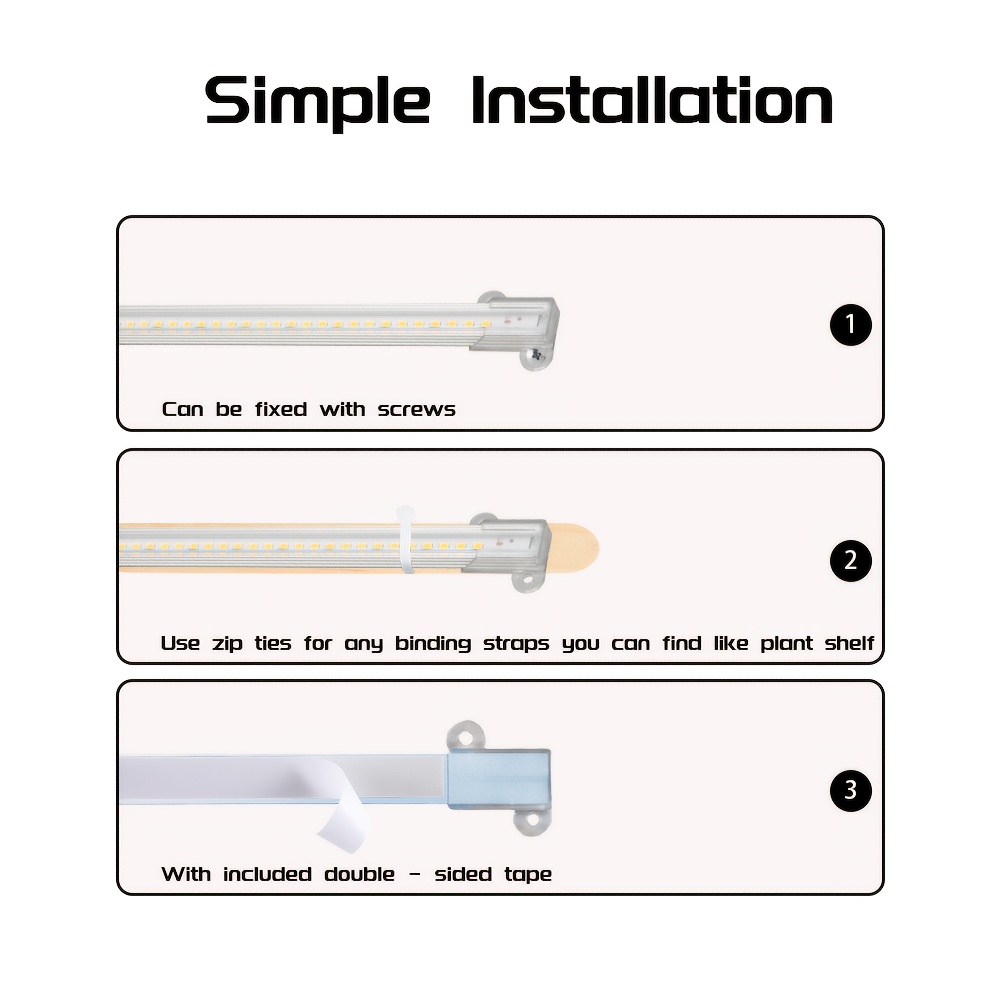 Simple Installation

1

Can be fixed with screws

2

Use zip ties for any binding straps you can find like plant shelf

3

With included double - sided tape