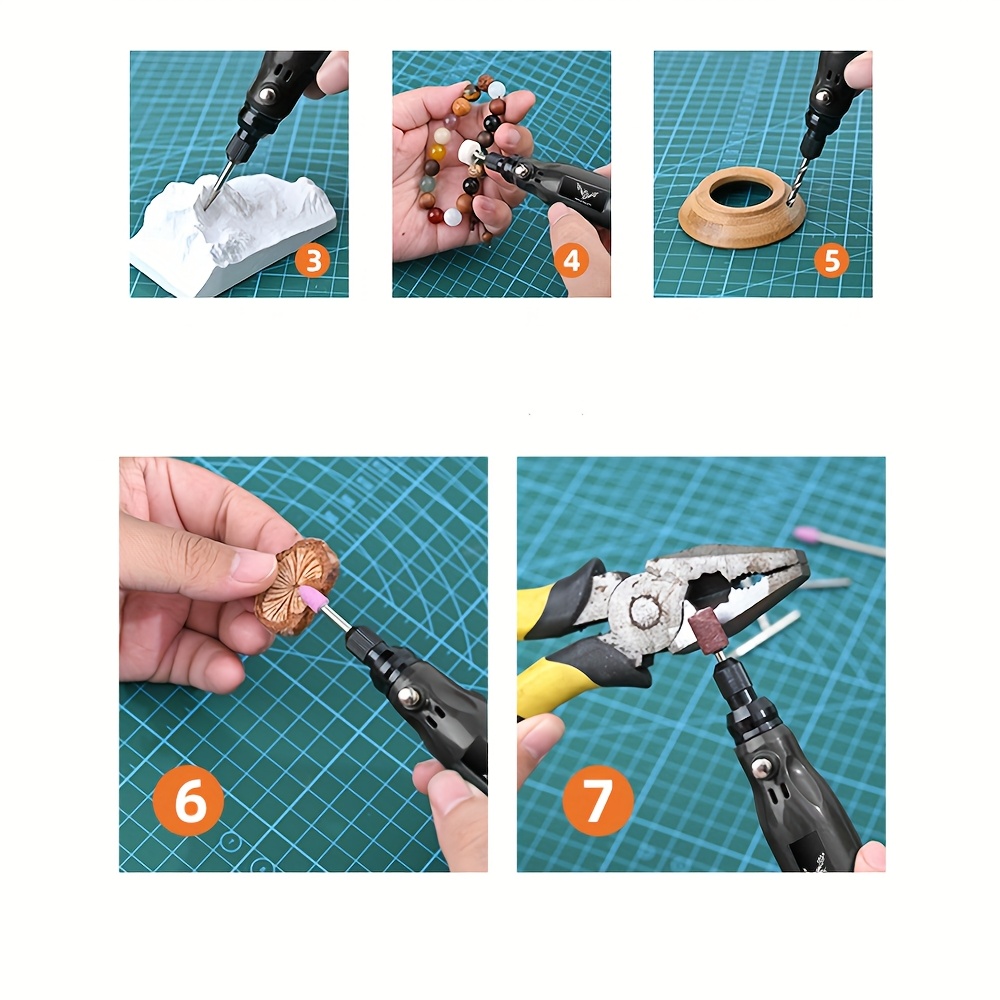 3

4

5

6

7