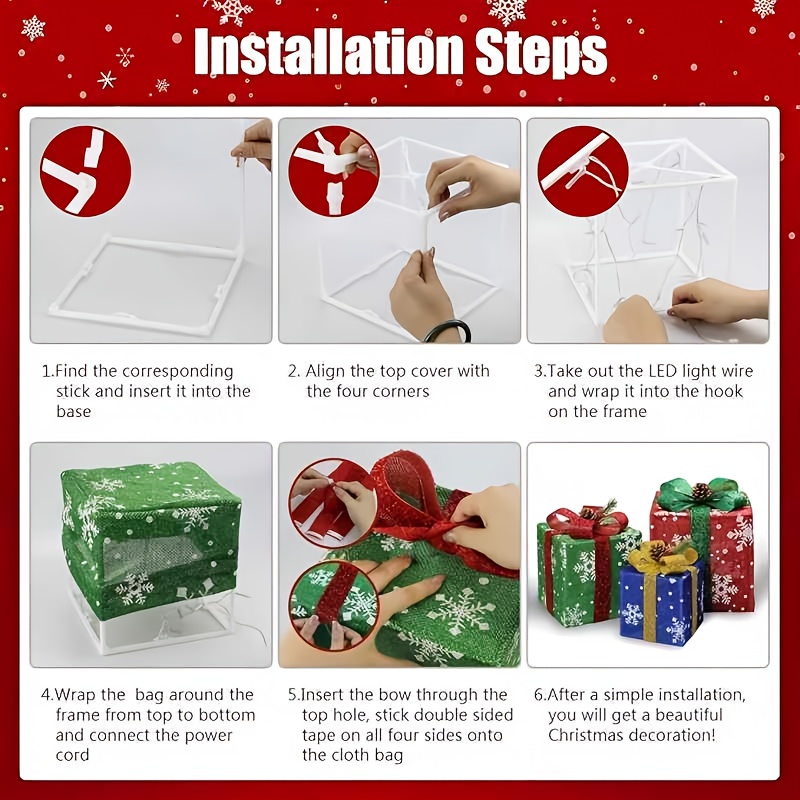 Installation Steps

1.Find the corresponding stick and insert it into the base

2. Align the top cover with the four corners

3.Take out the LED light wire and wrap it into the hook on the frame

4.Wrap the bag around the frame from top to bottom and connect the power cord

5.Insert the bow through the top hole, stick double sided tape on all four sides onto the cloth bag

6.After a simple installation, you will get a beautiful Christmas decoration!