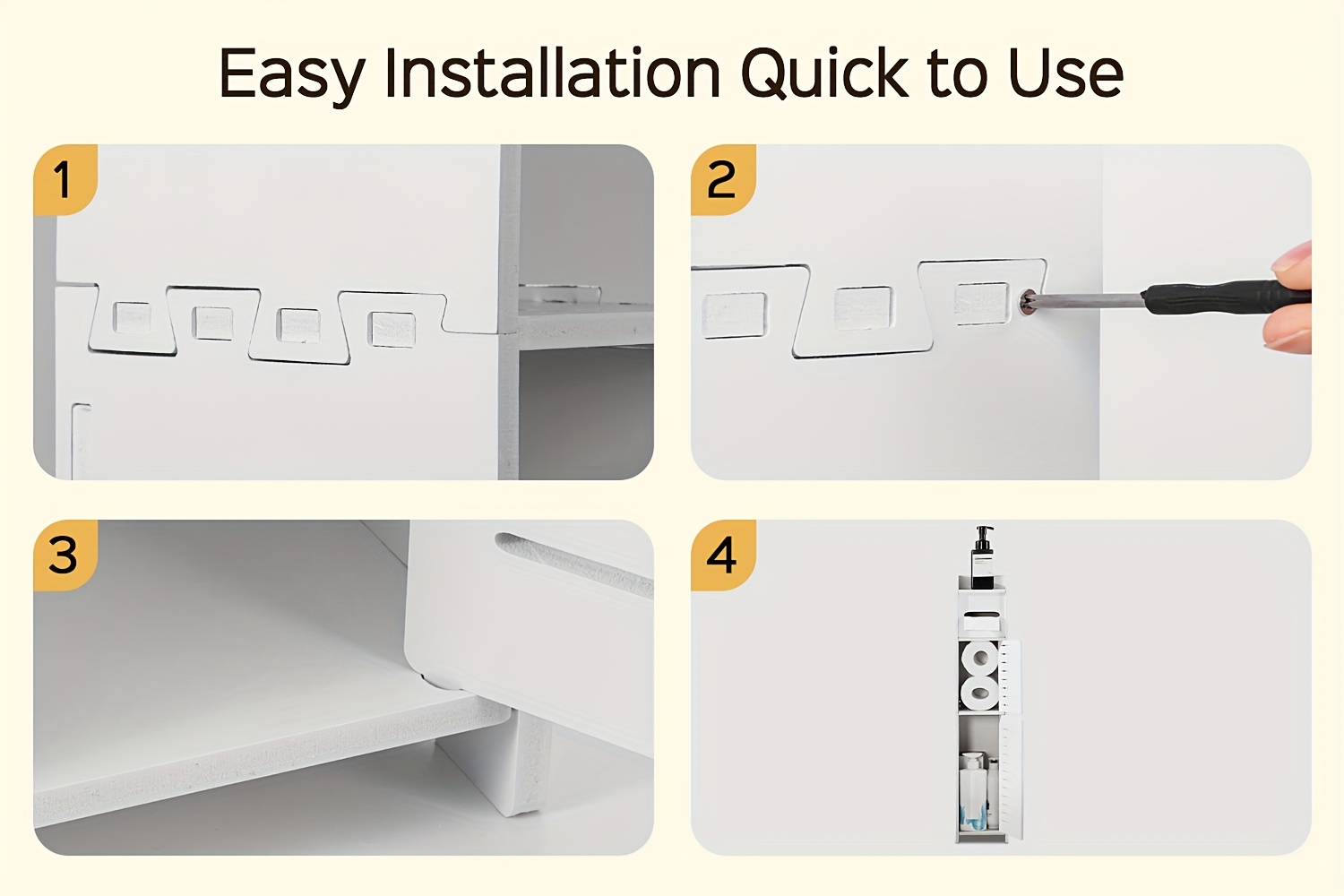 Easy Installation Quick to Use

1

2

3

4