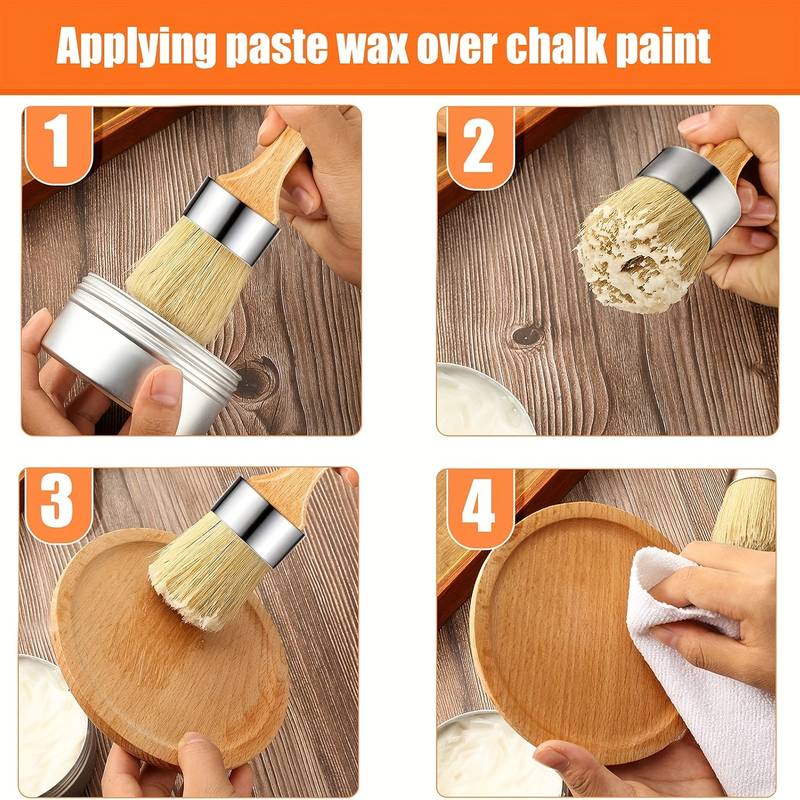 Applying paste wax over chalk paint

1

2

3

4