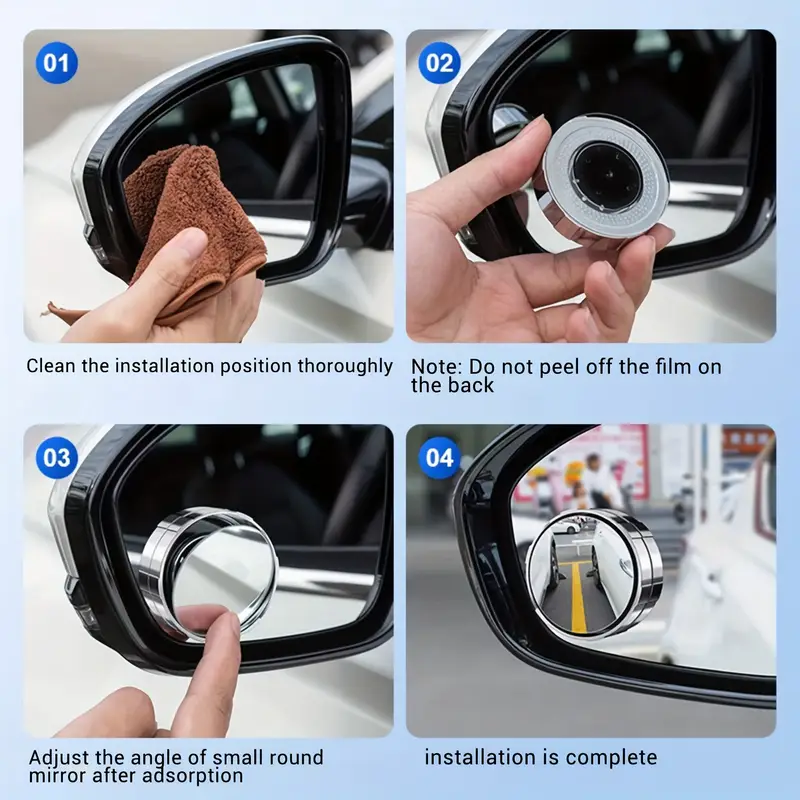 01

Clean the installation position thoroughly

02

Note: Do not peel off the film on the back

03

Adjust the angle of small round mirror after adsorption

04

installation is complete