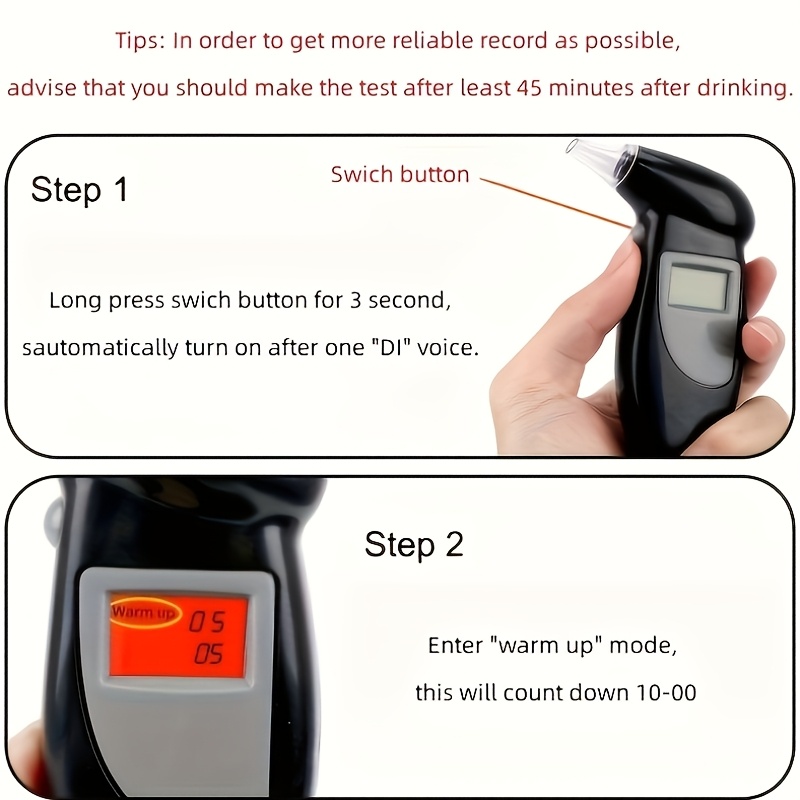 Tips: In order to get more reliable record as possible, advise that you should make the test after least 45 minutes after drinking.

Step 1

Swich button

Long press swich button for 3 second, sautomatically turn on after one "DI" voice.

Warm up 05
05

Step 2

Enter "warm up" mode, this will count down 10-00