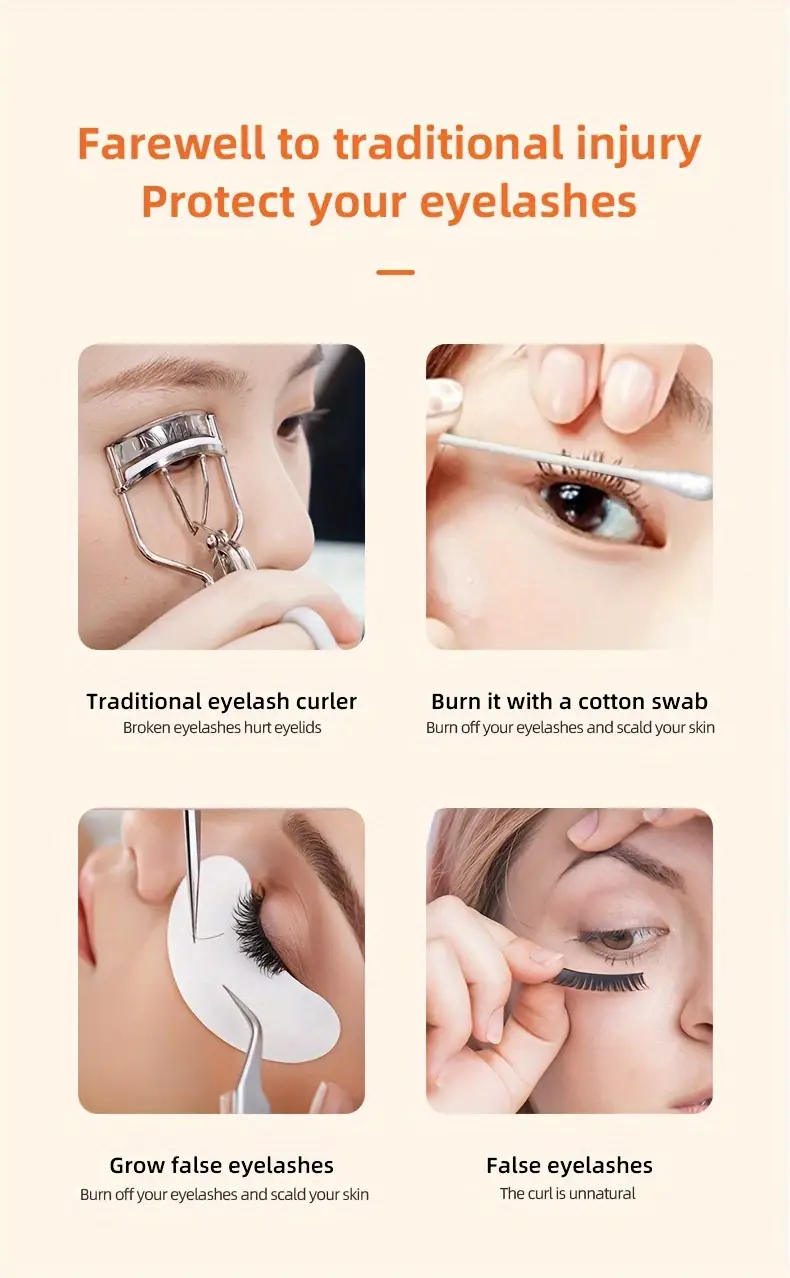 Farewell to traditional injury
Protect your eyelashes

Traditional eyelash curler
Broken eyelashes hurt eyelids

Burn it with a cotton swab
Burn off your eyelashes and scald your skin

Grow false eyelashes
Burn off your eyelashes and scald your skin

False eyelashes
The curl is unnatural