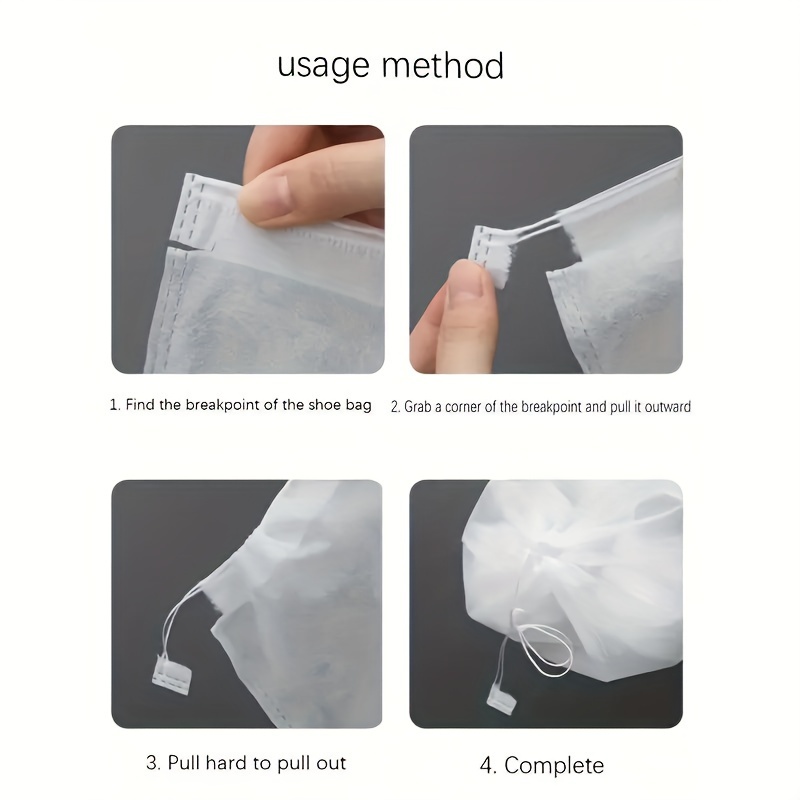 usage method

1. Find the breakpoint of the shoe bag

2. Grab a corner of the breakpoint and pull it outward

3. Pull hard to pull out

4. Complete