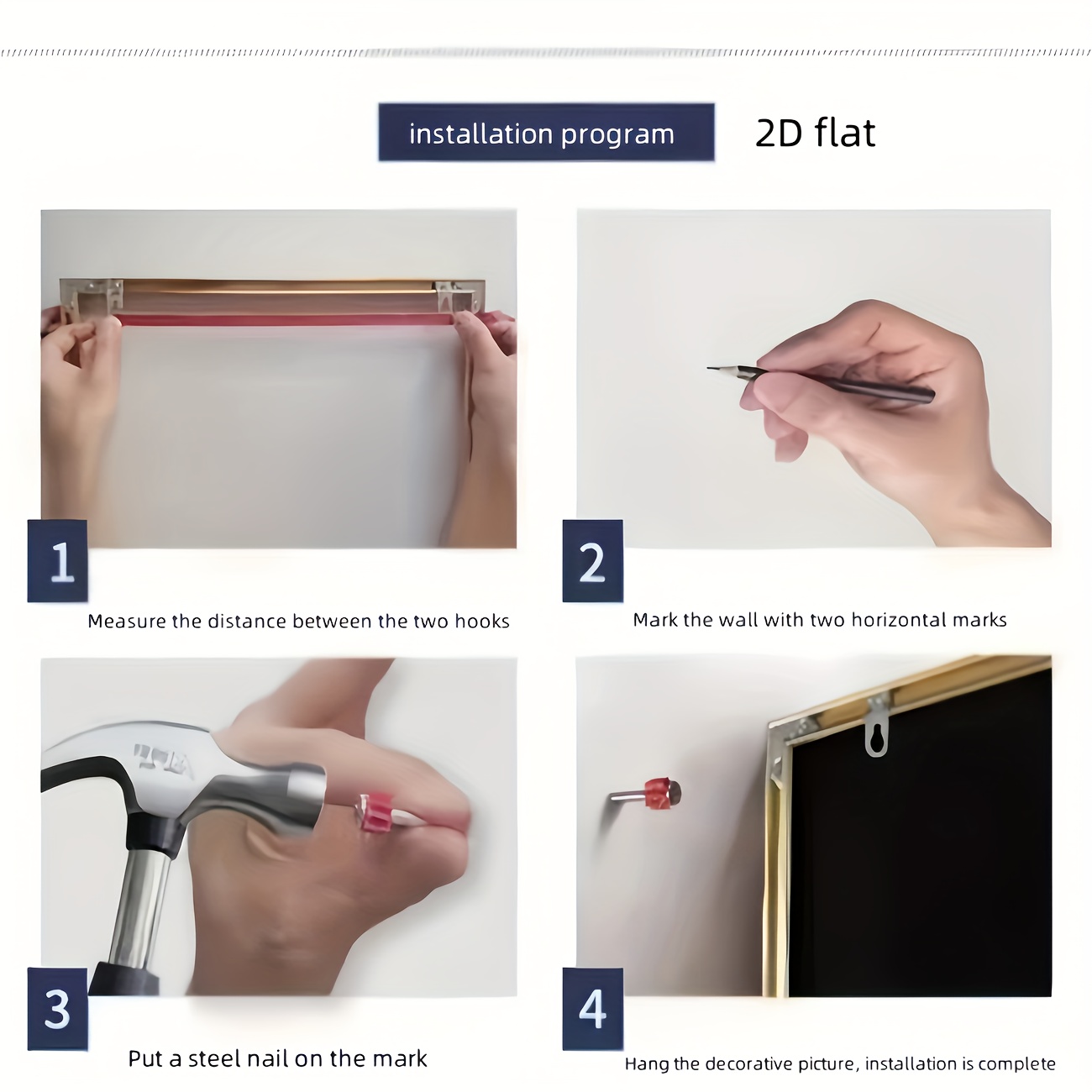 installation program

2D flat

1

Measure the distance between the two hooks

2

Mark the wall with two horizontal marks

3

Put a steel nail on the mark

4

Hang the decorative picture, installation is complete