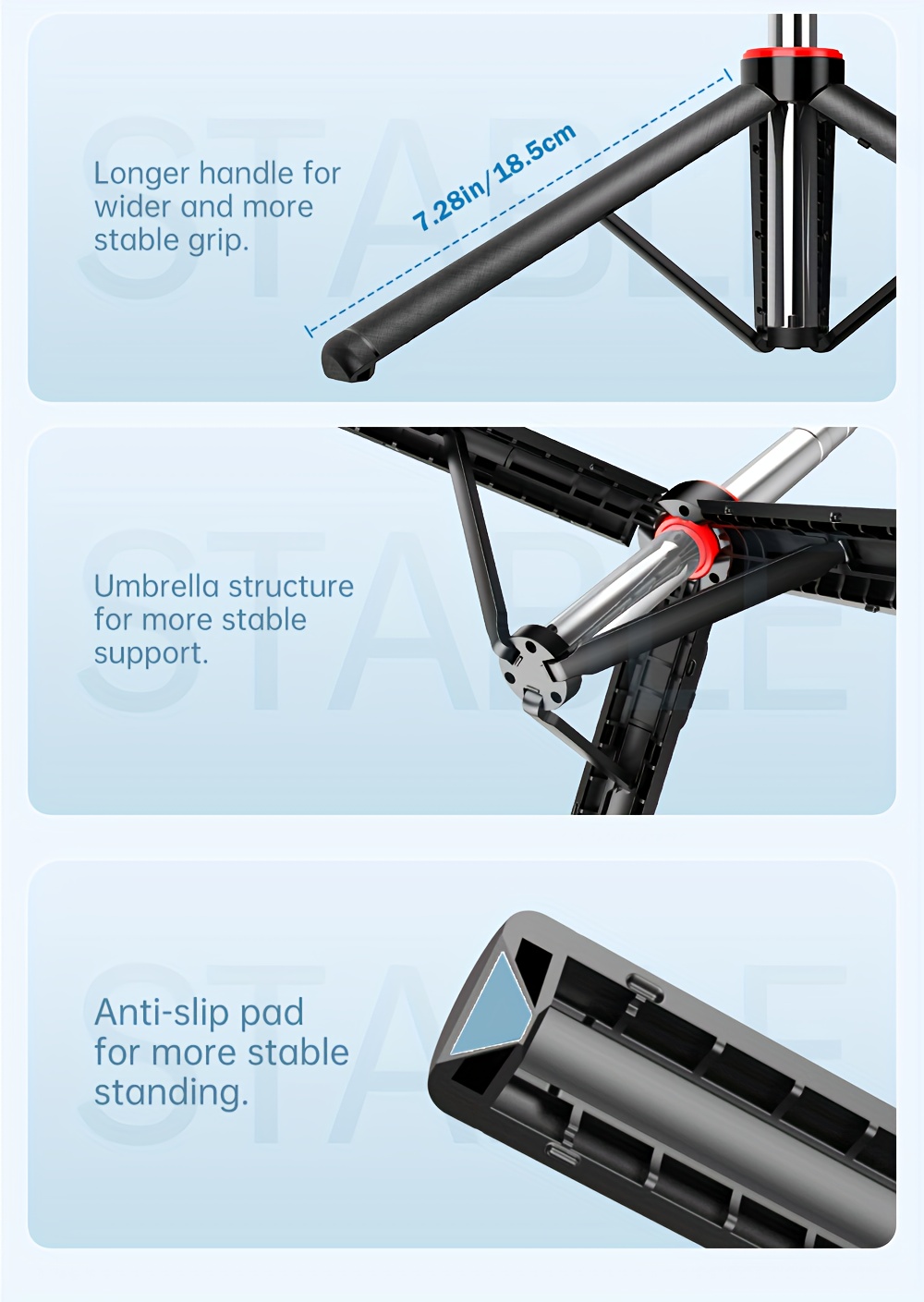 STABLE

Longer handle for wider and more stable grip.

7.28in/18.5cm

STABLE

Umbrella structure for more stable support.

STABLE

Anti-slip pad for more stable standing.