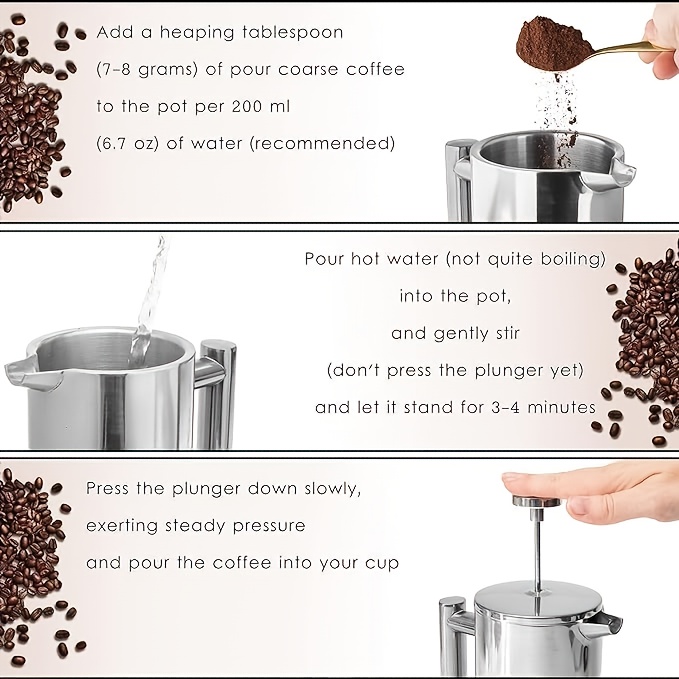 Add a heaping tablespoon (7-8 grams) of pour coarse coffee to the pot per 200 ml (6.7 oz) of water (recommended)

Pour hot water (not quite boiling) into the pot, and gently stir (don't press the plunger yet) and let it stand for 3-4 minutes

Press the plunger down slowly, exerting steady pressure and pour the coffee into your cup