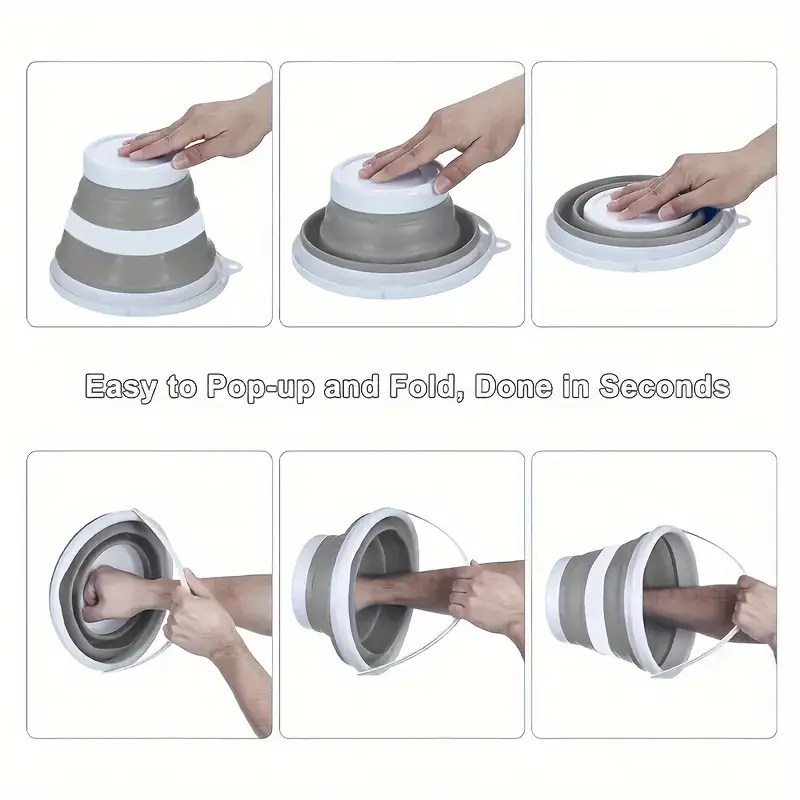 Easy to Pop-up and Fold, Done in Seconds