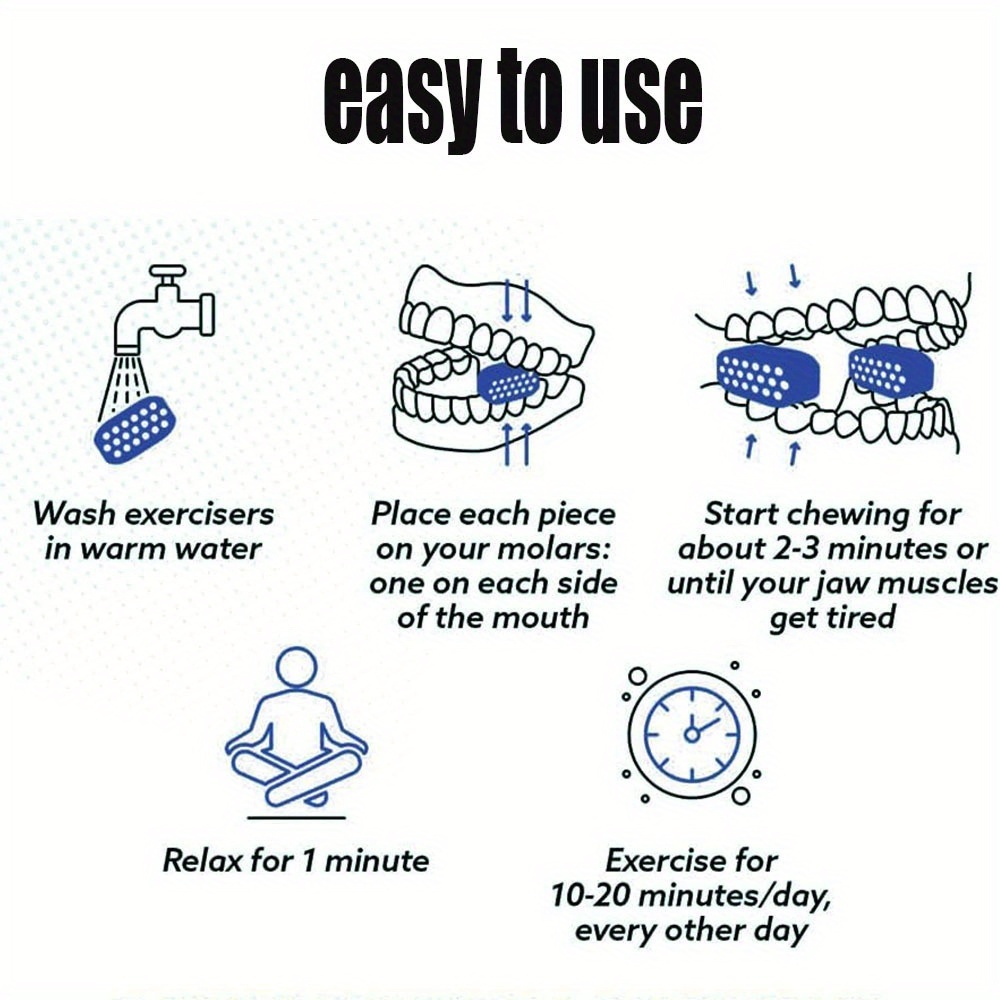 easy to use

Wash exercisers in warm water

Place each piece on your molars: one on each side of the mouth

Start chewing for about 2-3 minutes or until your jaw muscles get tired

Relax for 1 minute

Exercise for 10-20 minutes/day, every other day