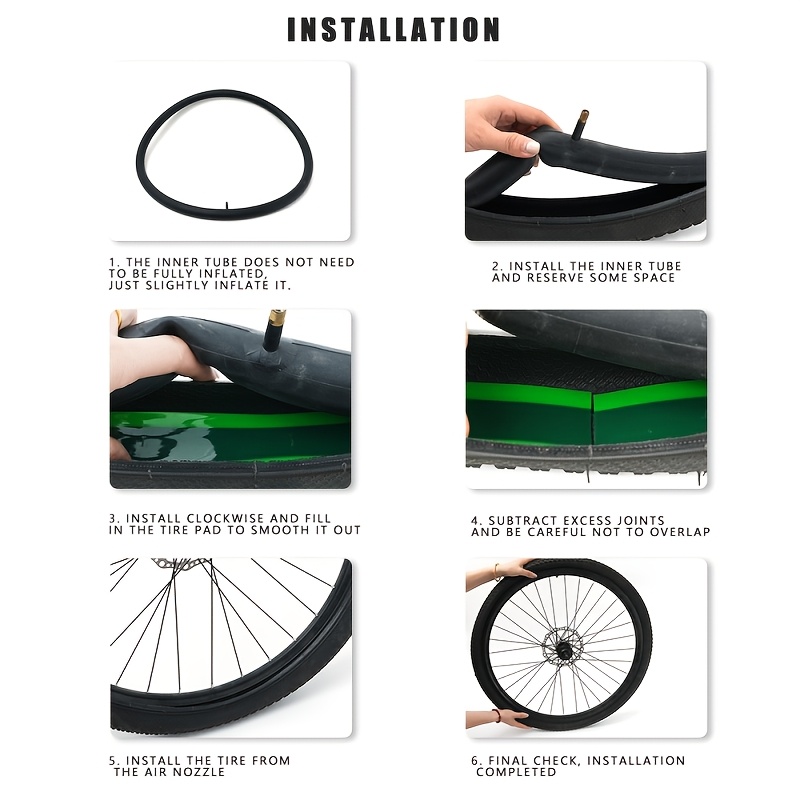 INSTALLATION

1. THE INNER TUBE DOES NOT NEED TO BE FULLY INFLATED, JUST SLIGHTLY INFLATE IT.

2. INSTALL THE INNER TUBE AND RESERVE SOME SPACE

3. INSTALL CLOCKWISE AND FILL IN THE TIRE PAD TO SMOOTH IT OUT

4. SUBTRACT EXCESS JOINTS AND BE CAREFUL NOT TO OVERLAP

5. INSTALL THE TIRE FROM THE AIR NOZZLE

6. FINAL CHECK, INSTALLATION COMPLETED