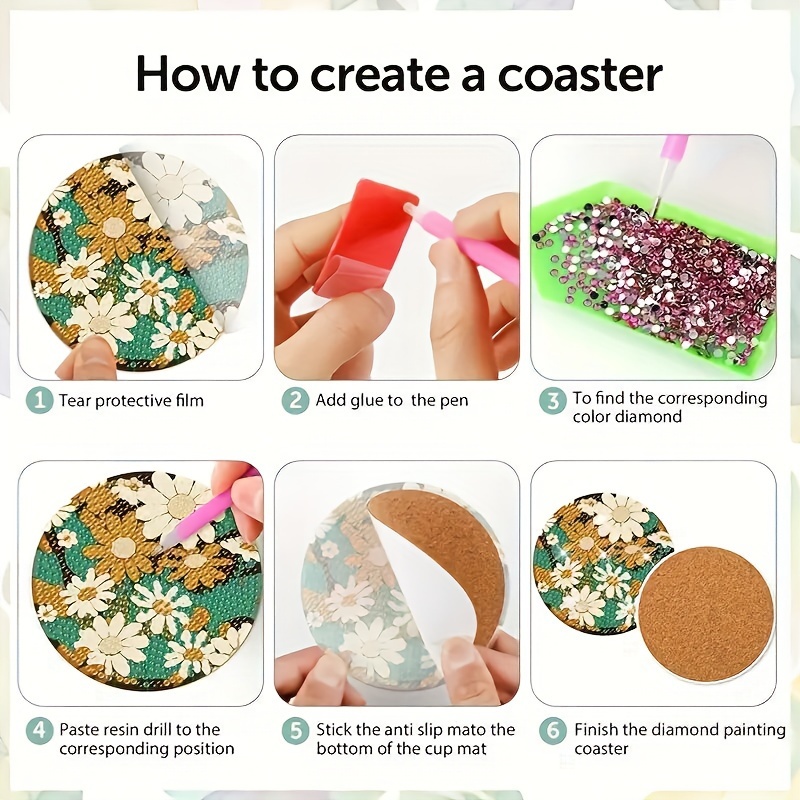 How to create a coaster

1 Tear protective film

2 Add glue to the pen

3 To find the corresponding color diamond

4 Paste resin drill to the corresponding position

5 Stick the anti slip mato the bottom of the cup mat

6 Finish the diamond painting coaster