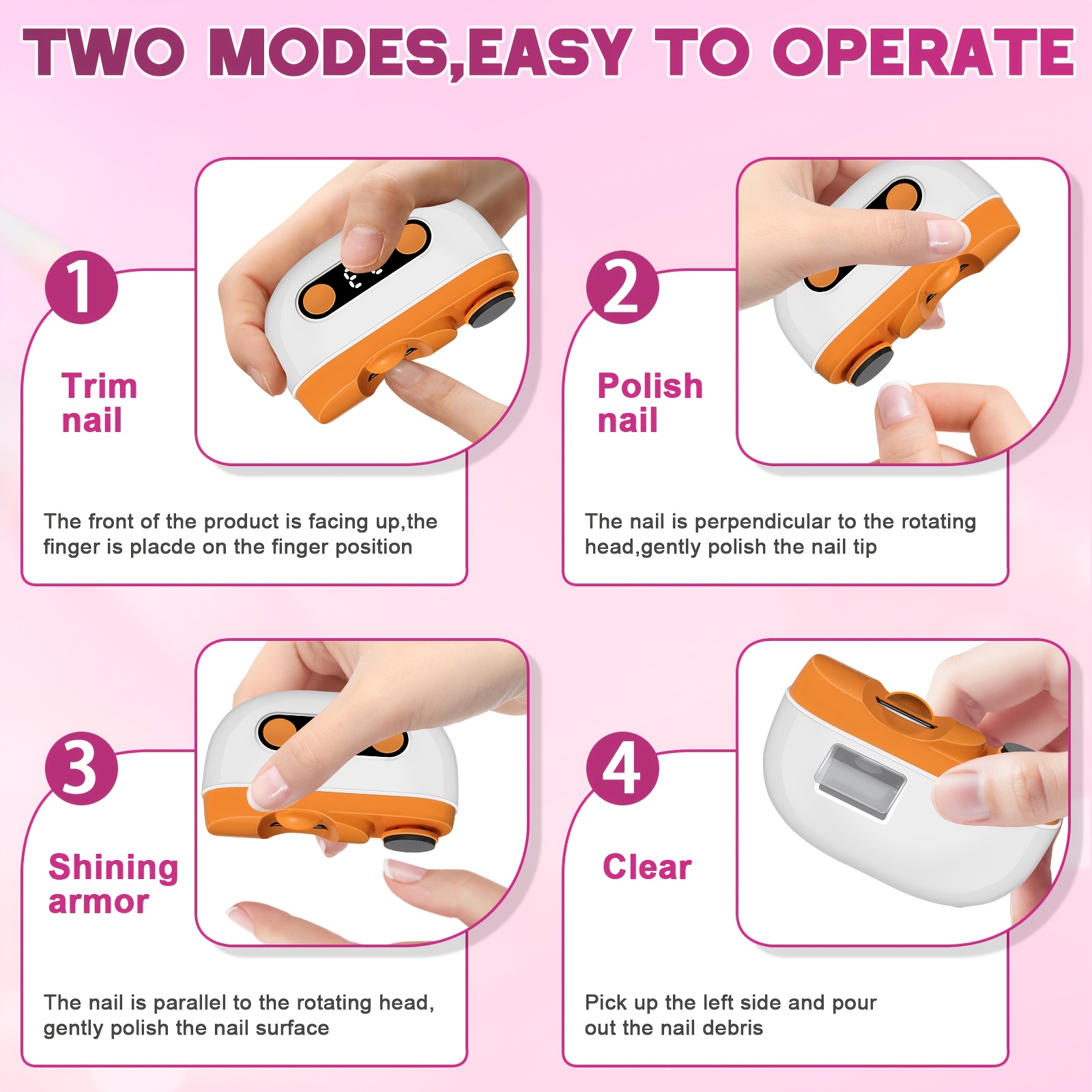 TWO MODES,EASY TO OPERATE

1

Trim
nail

The front of the product is facing up,the finger is placde on the finger position

2

Polish
nail

The nail is perpendicular to the rotating head,gently polish the nail tip

3

Shining
armor

The nail is parallel to the rotating head, gently polish the nail surface

4

Clear

Pick up the left side and pour out the nail debris