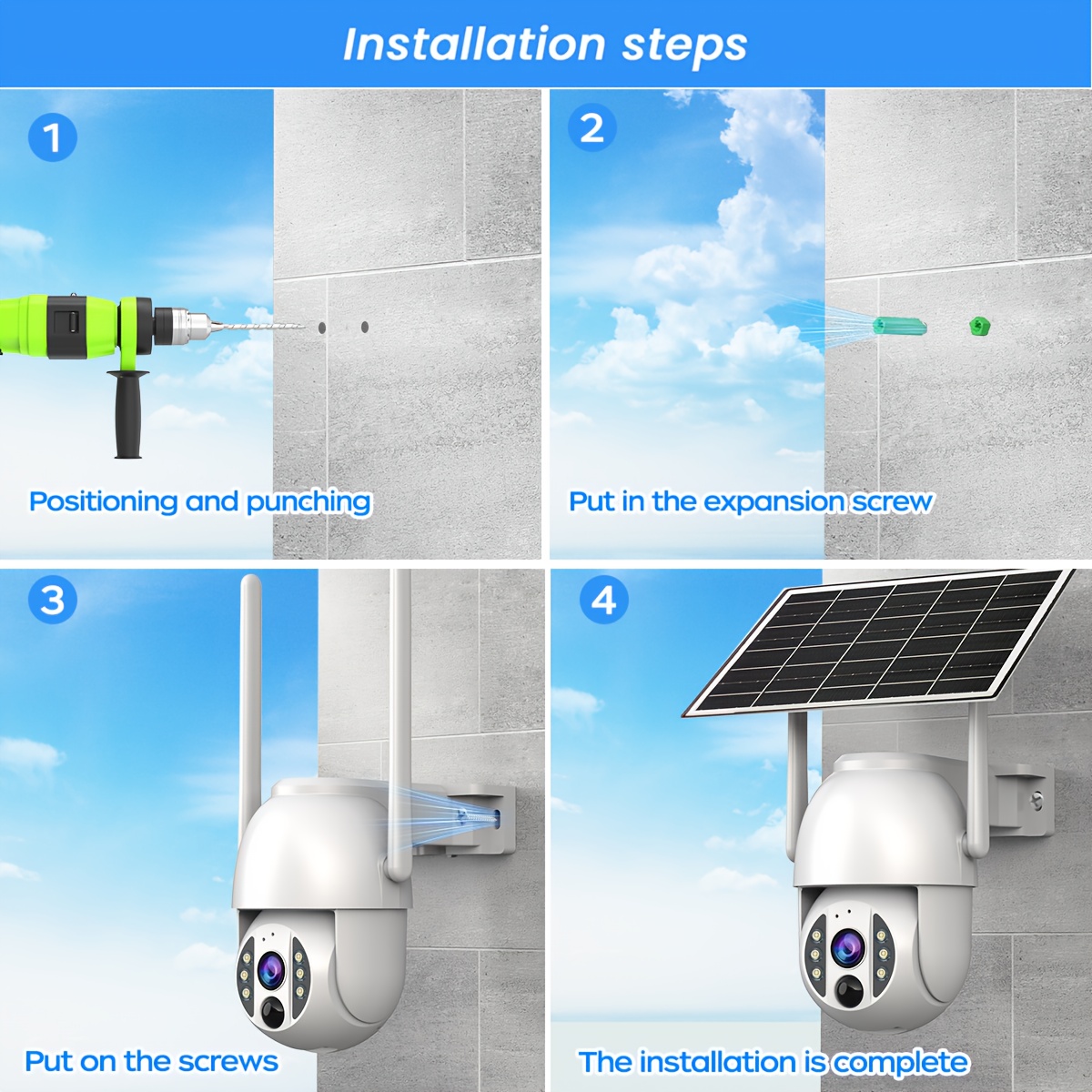 Installation steps

1

Positioning and punching

2

Put in the expansion screw

3

Put on the screws

4

The installation is complete