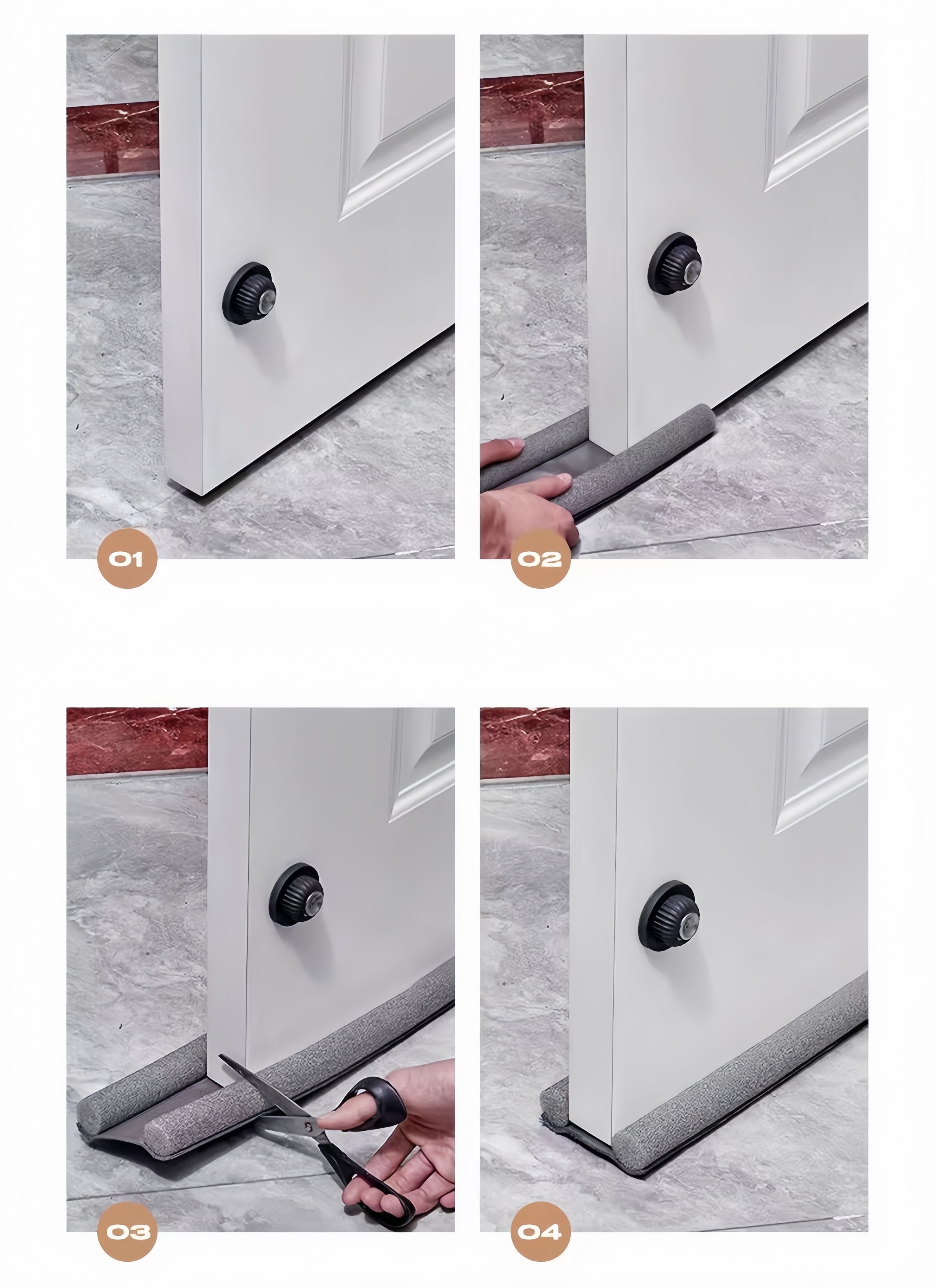 01

02

03

04