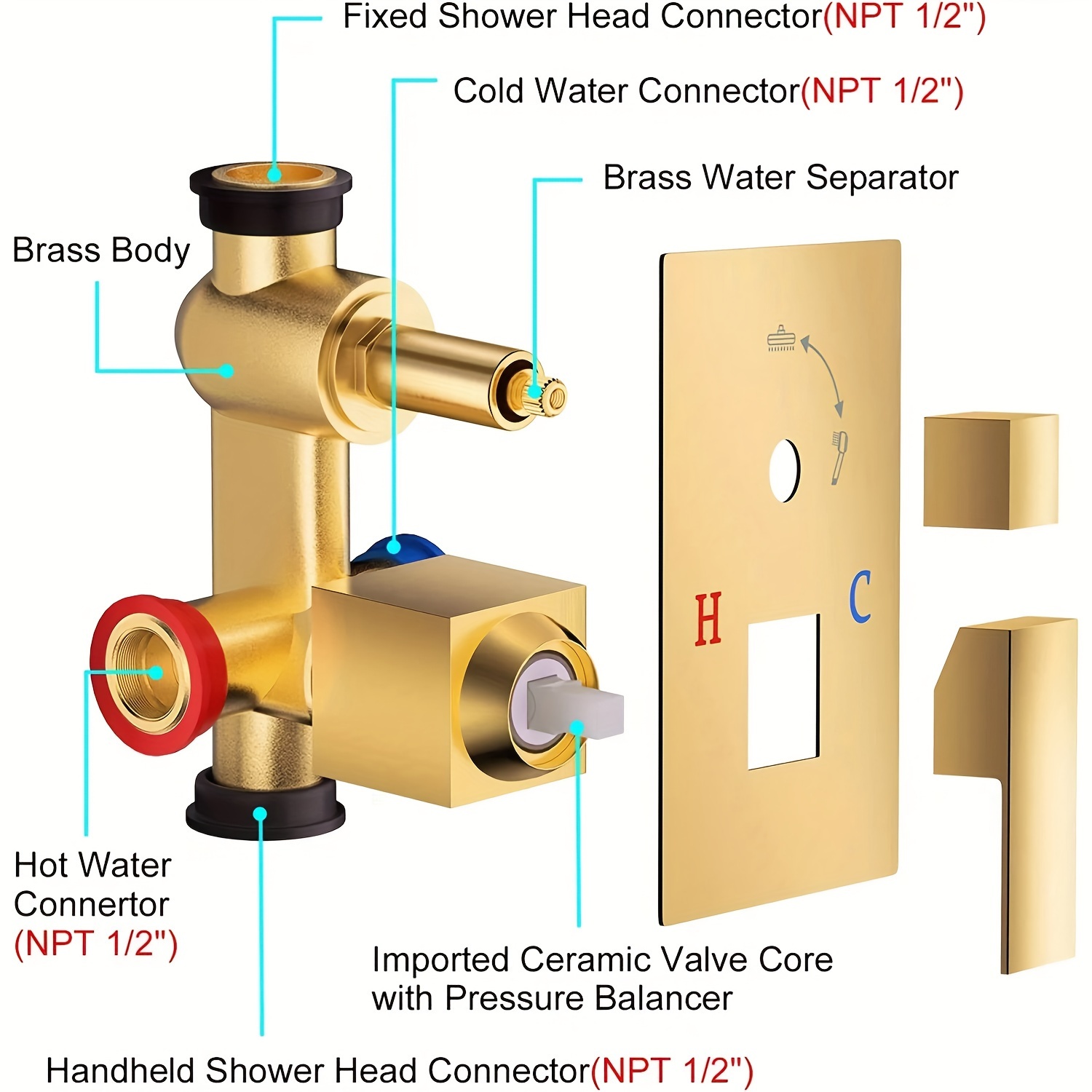 Fixed Shower Head Connector(NPT 1/2")

Cold Water Connector(NPT 1/2")

Brass Water Separator

Brass Body

H

C

Hot Water Connertor (NPT 1/2")

Imported Ceramic Valve Core with Pressure Balancer

Handheld Shower Head Connector(NPT 1/2")