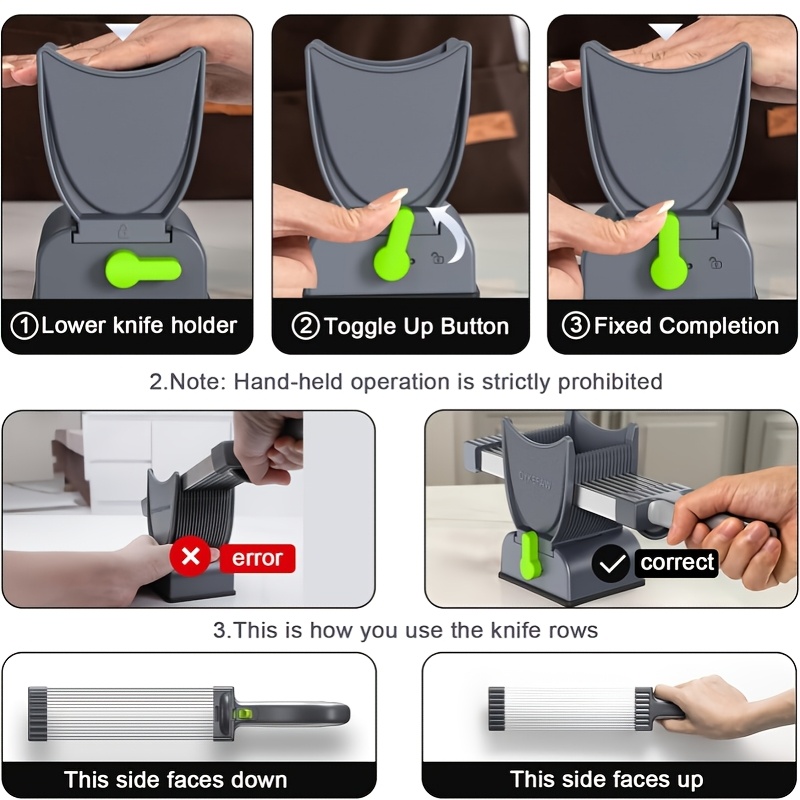 ①Lower knife holder

②Toggle Up Button

③Fixed Completion

2.Note: Hand-held operation is strictly prohibited

error

correct

3.This is how you use the knife rows

This side faces down

This side faces up