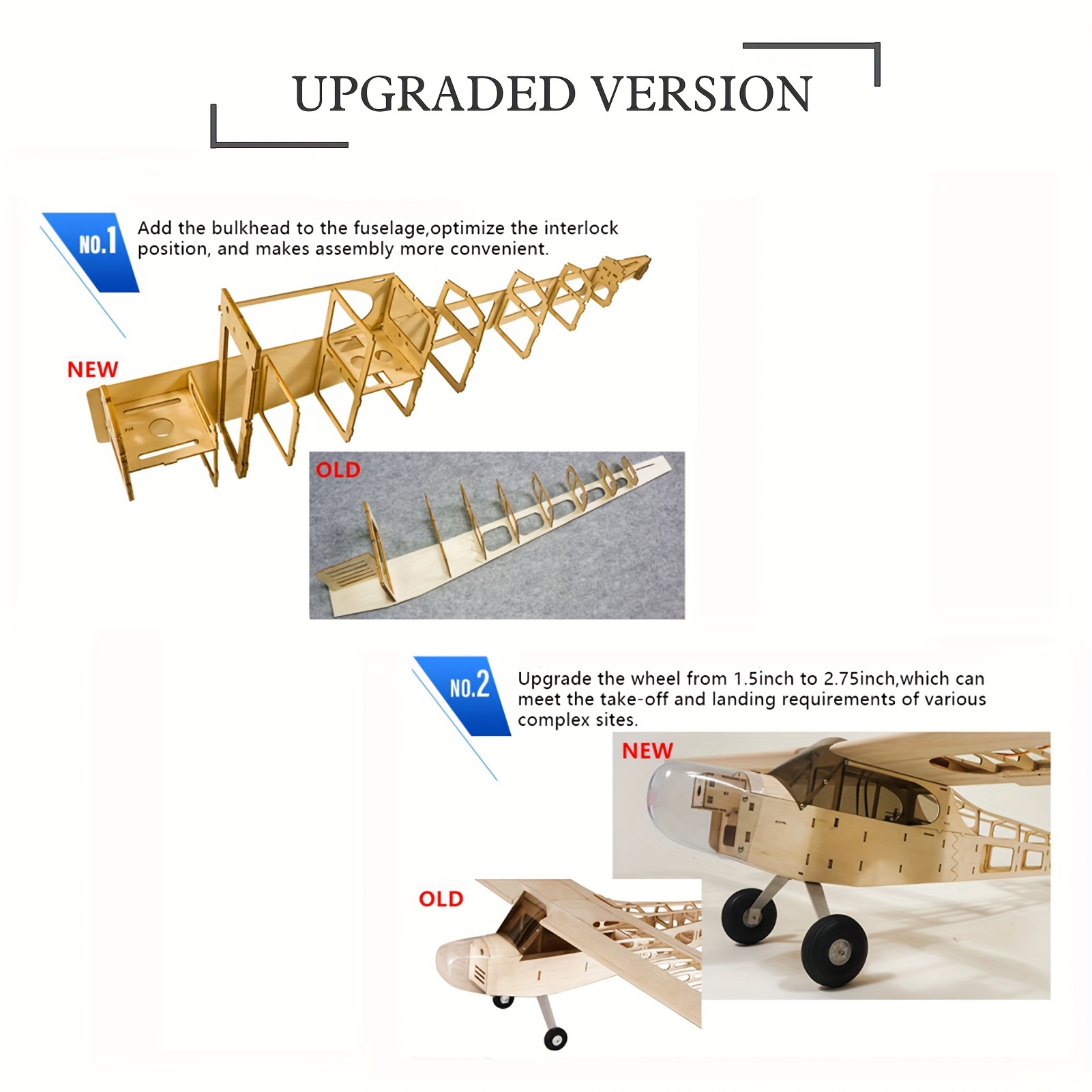 UPGRADED VERSION

NO.1 Add the bulkhead to the fuselage,optimize the interlock position, and makes assembly more convenient.

NEW

OLD

NO.2 Upgrade the wheel from 1.5inch to 2.75inch,which can meet the take-off and landing requirements of various complex sites.

NEW

OLD