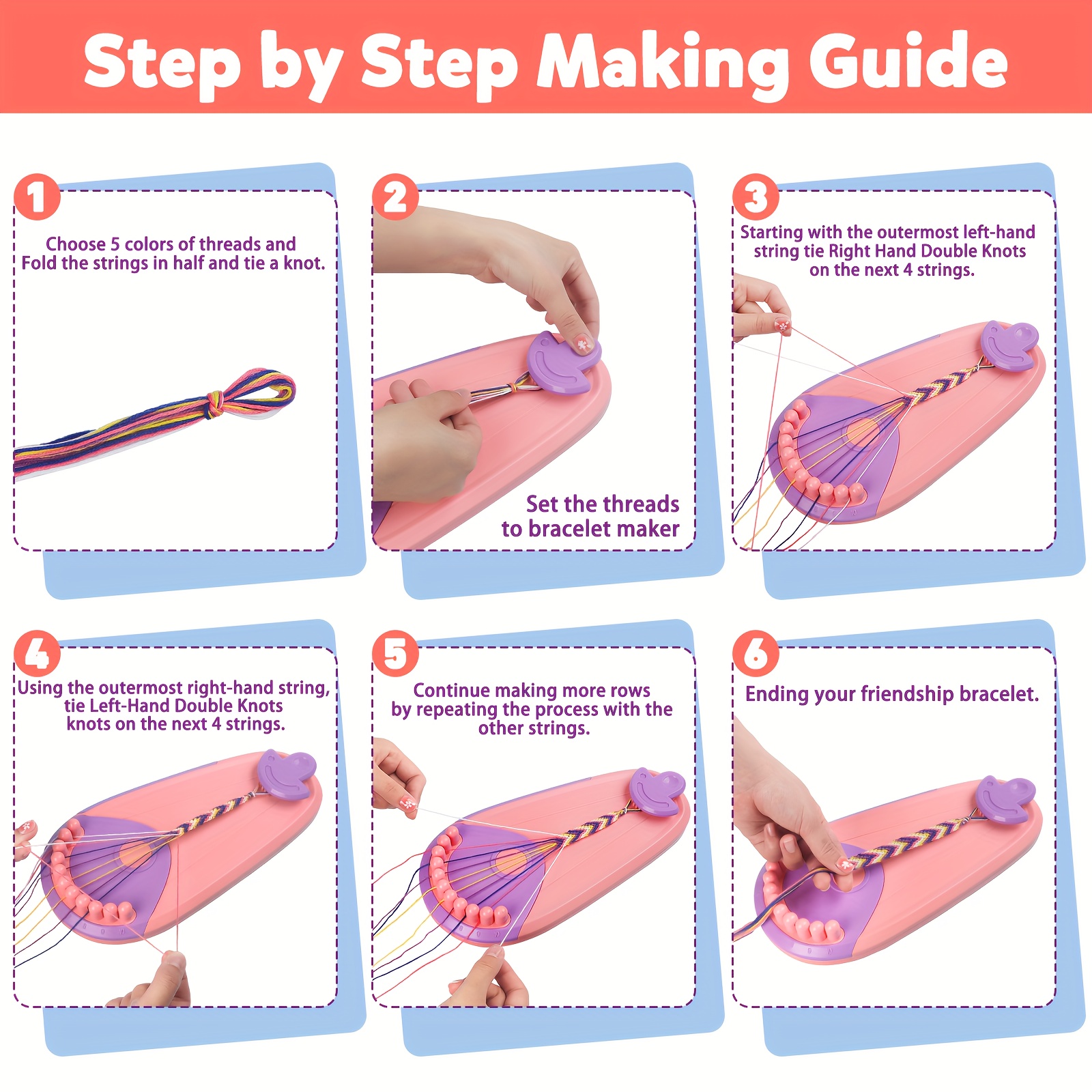 Step by Step Making Guide

1
Choose 5 colors of threads and Fold the strings in half and tie a knot.

2
Set the threads to bracelet maker

3
Starting with the outermost left-hand string tie Right Hand Double Knots on the next 4 strings.

4
Using the outermost right-hand string, tie Left-Hand Double Knots knots on the next 4 strings.

5
Continue making more rows by repeating the process with the other strings.

6
Ending your friendship bracelet.