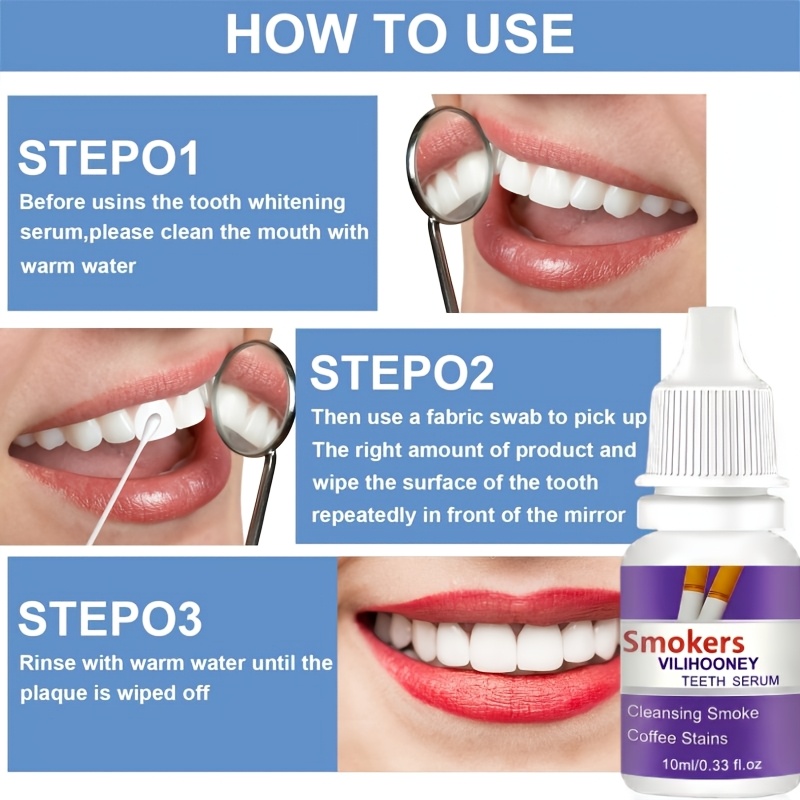 HOW TO USE

STEPO1
Before usins the tooth whitening serum,please clean the mouth with warm water

STEPO2
Then use a fabric swab to pick up The right amount of product and wipe the surface of the tooth repeatedly in front of the mirror

STEPO3
Rinse with warm water until the plaque is wiped off

Smokers
VILIHOONEY
TEETH SERUM
Cleansing Smoke
Coffee Stains
10ml/0.33 fl.oz