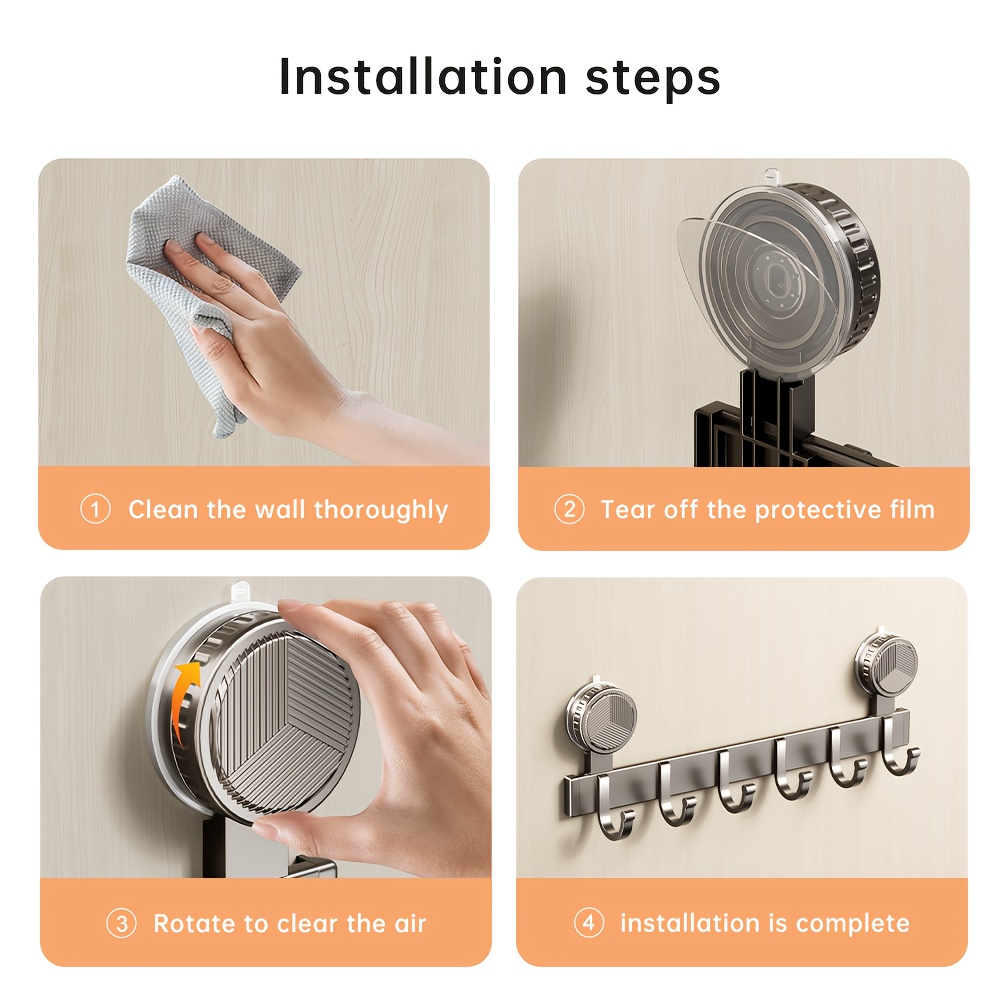 Installation steps

① Clean the wall thoroughly

② Tear off the protective film

③ Rotate to clear the air

④ installation is complete