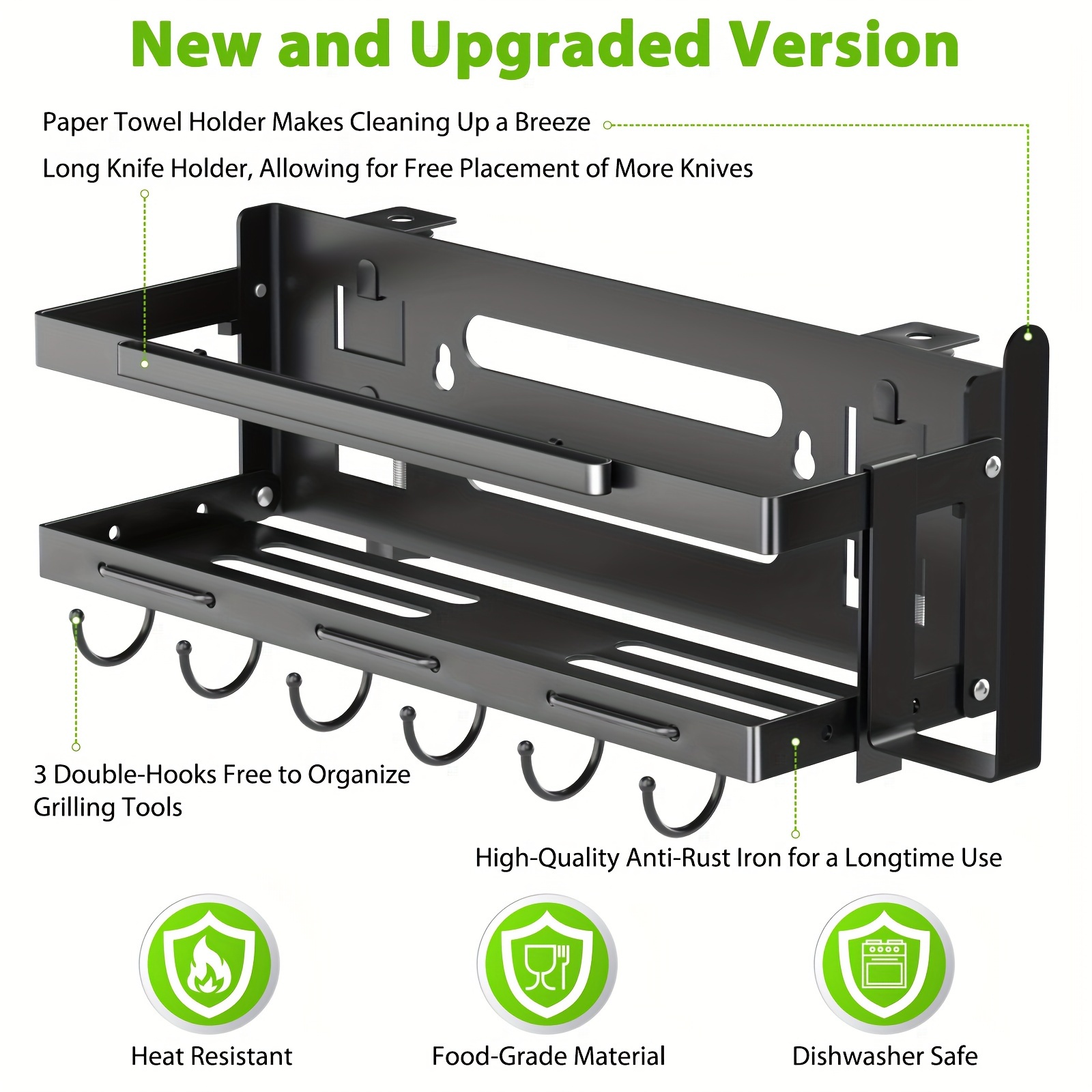 New and Upgraded Version

Paper Towel Holder Makes Cleaning Up a Breeze

Long Knife Holder, Allowing for Free Placement of More Knives

3 Double-Hooks Free to Organize Grilling Tools

High-Quality Anti-Rust Iron for a Longtime Use

Heat Resistant

Food-Grade Material

Dishwasher Safe