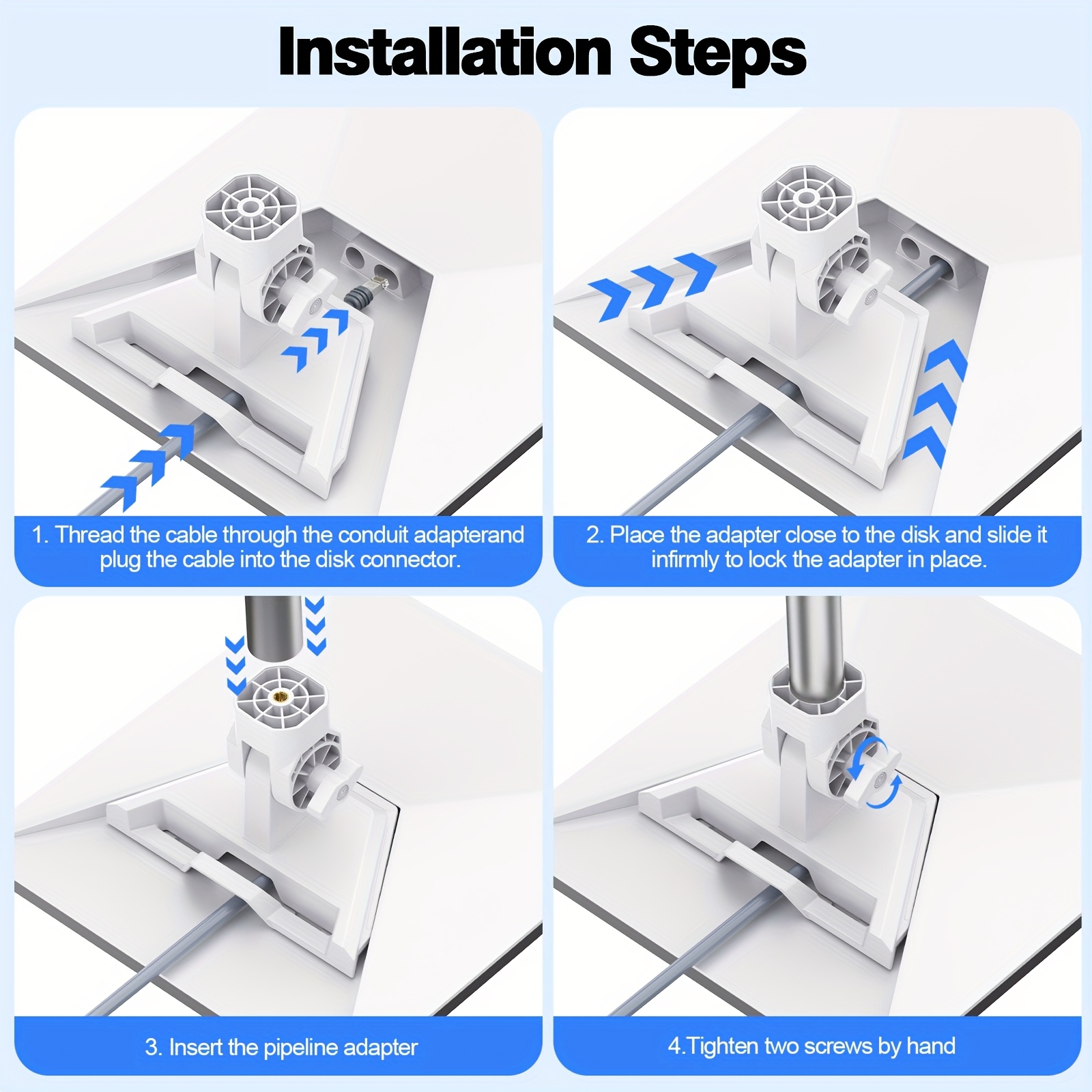 Installation Steps

1. Thread the cable through the conduit adapterand plug the cable into the disk connector.

2. Place the adapter close to the disk and slide it infirmly to lock the adapter in place.

3. Insert the pipeline adapter

4.Tighten two screws by hand