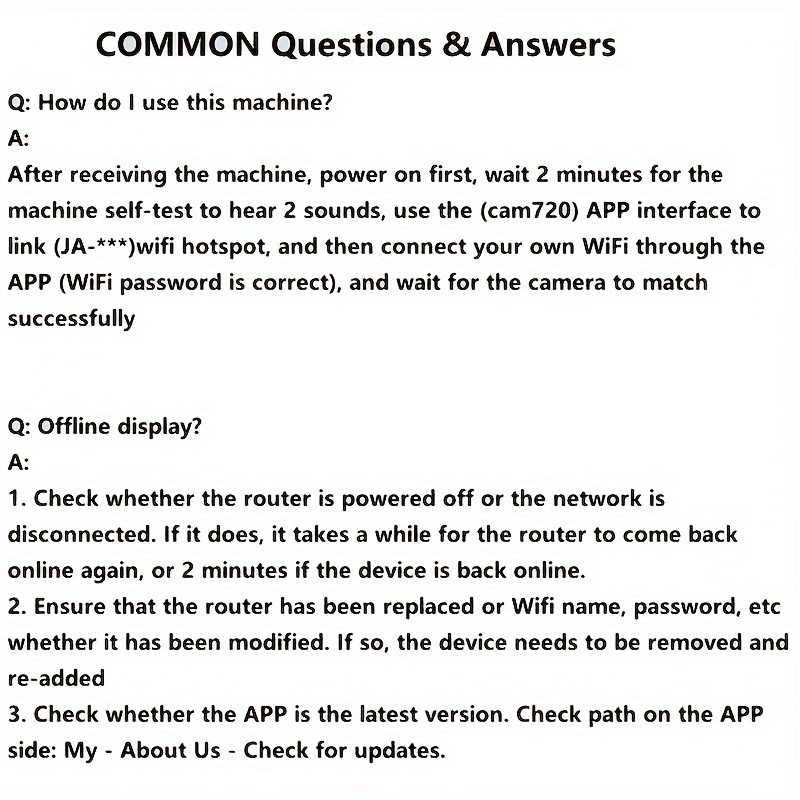 COMMON Questions & Answers

Q: How do I use this machine?
A:
After receiving the machine, power on first, wait 2 minutes for the machine self-test to hear 2 sounds, use the (cam720) APP interface to link (JA-***)wifi hotspot, and then connect your own WiFi through the APP (WiFi password is correct), and wait for the camera to match successfully

Q: Offline display?
A:
1. Check whether the router is powered off or the network is disconnected. If it does, it takes a while for the router to come back online again, or 2 minutes if the device is back online.
2. Ensure that the router has been replaced or Wifi name, password, etc whether it has been modified. If so, the device needs to be removed and re-added
3. Check whether the APP is the latest version. Check path on the APP side: My - About Us - Check for updates.