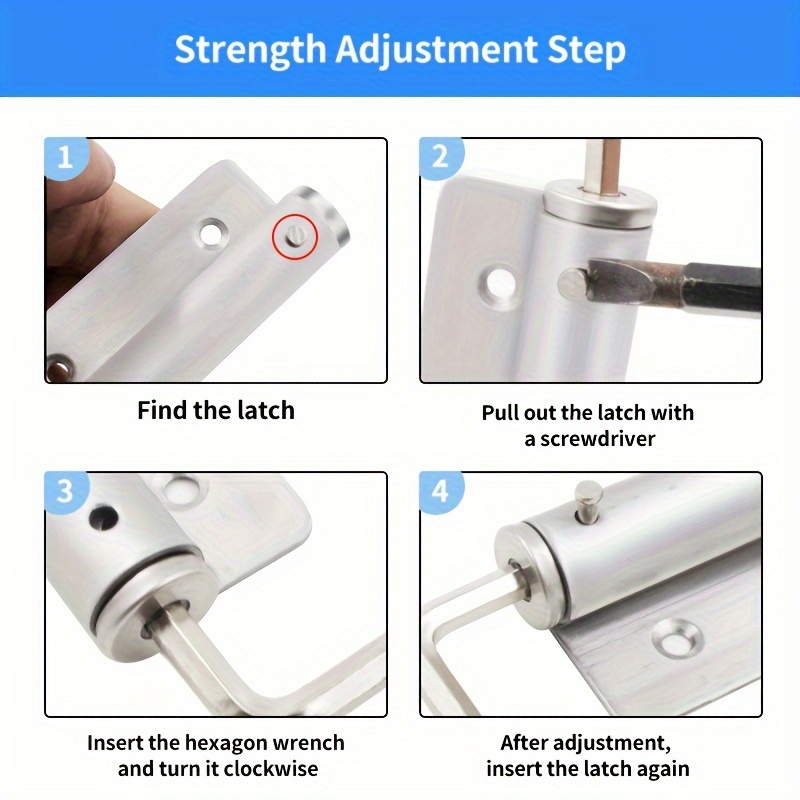 Strength Adjustment Step

1

Find the latch

2

Pull out the latch with a screwdriver

3

Insert the hexagon wrench and turn it clockwise

4

After adjustment, insert the latch again