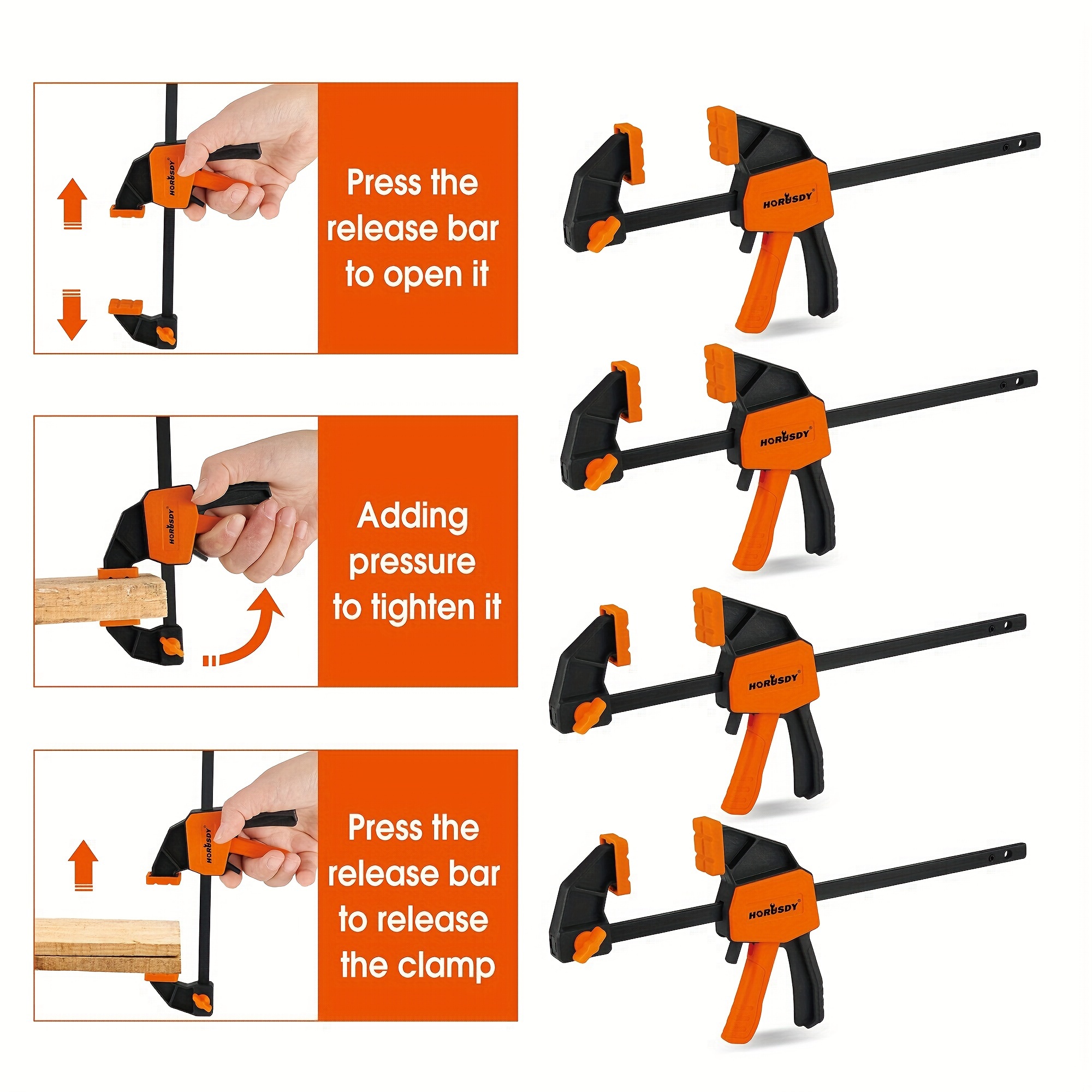 HORUSDY

Press the release bar to open it

HORUSDY

Adding pressure to tighten it

HORUSDY

Press the release bar to release the clamp

HORUSDY®

HORUSDY®

HORUSDY®

HORUSDY®