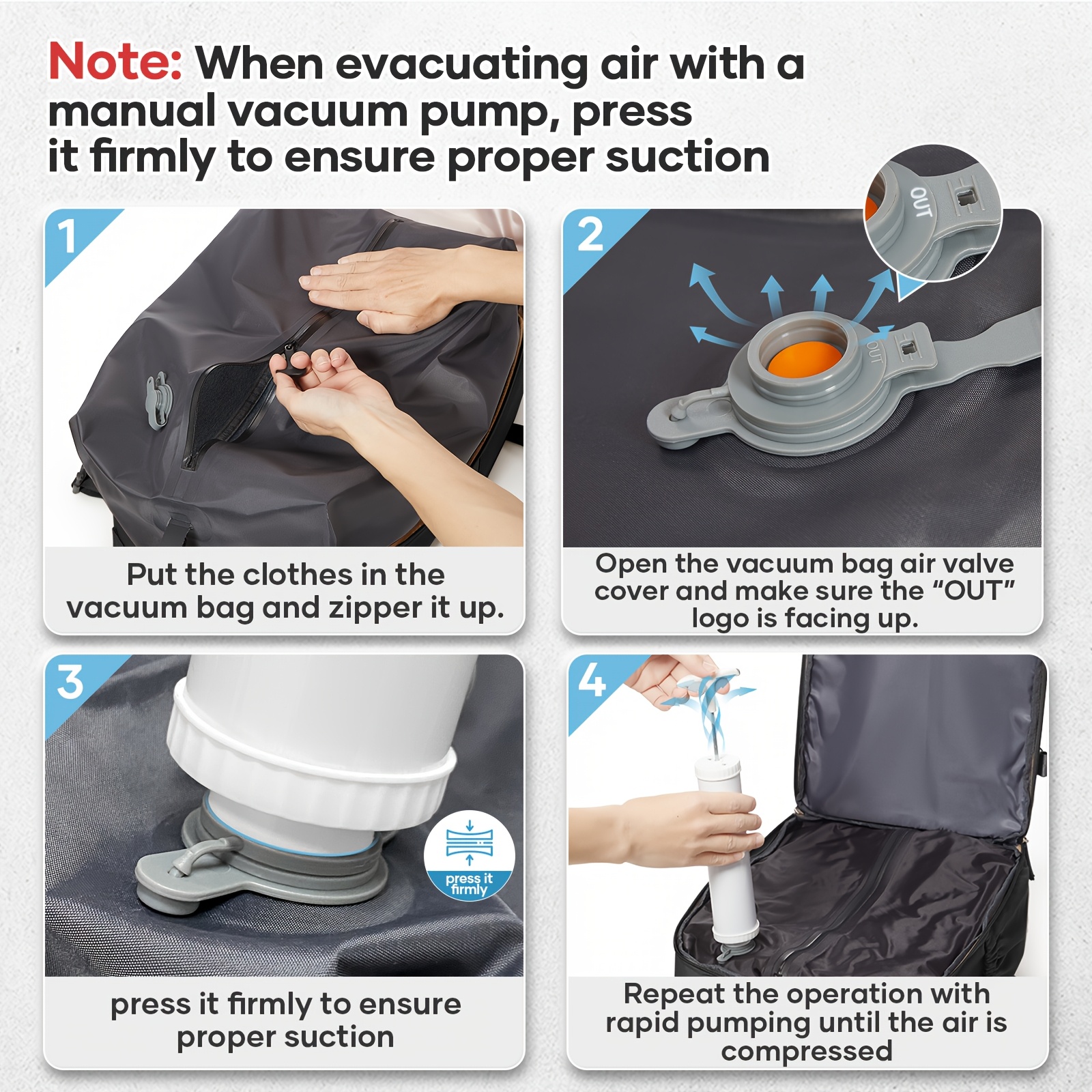 Note: When evacuating air with a manual vacuum pump, press it firmly to ensure proper suction

1

Put the clothes in the vacuum bag and zipper it up.

2

OUT

OUT

Open the vacuum bag air valve cover and make sure the “OUT” logo is facing up.

3

press it firmly

press it firmly to ensure proper suction

4

Repeat the operation with rapid pumping until the air is compressed