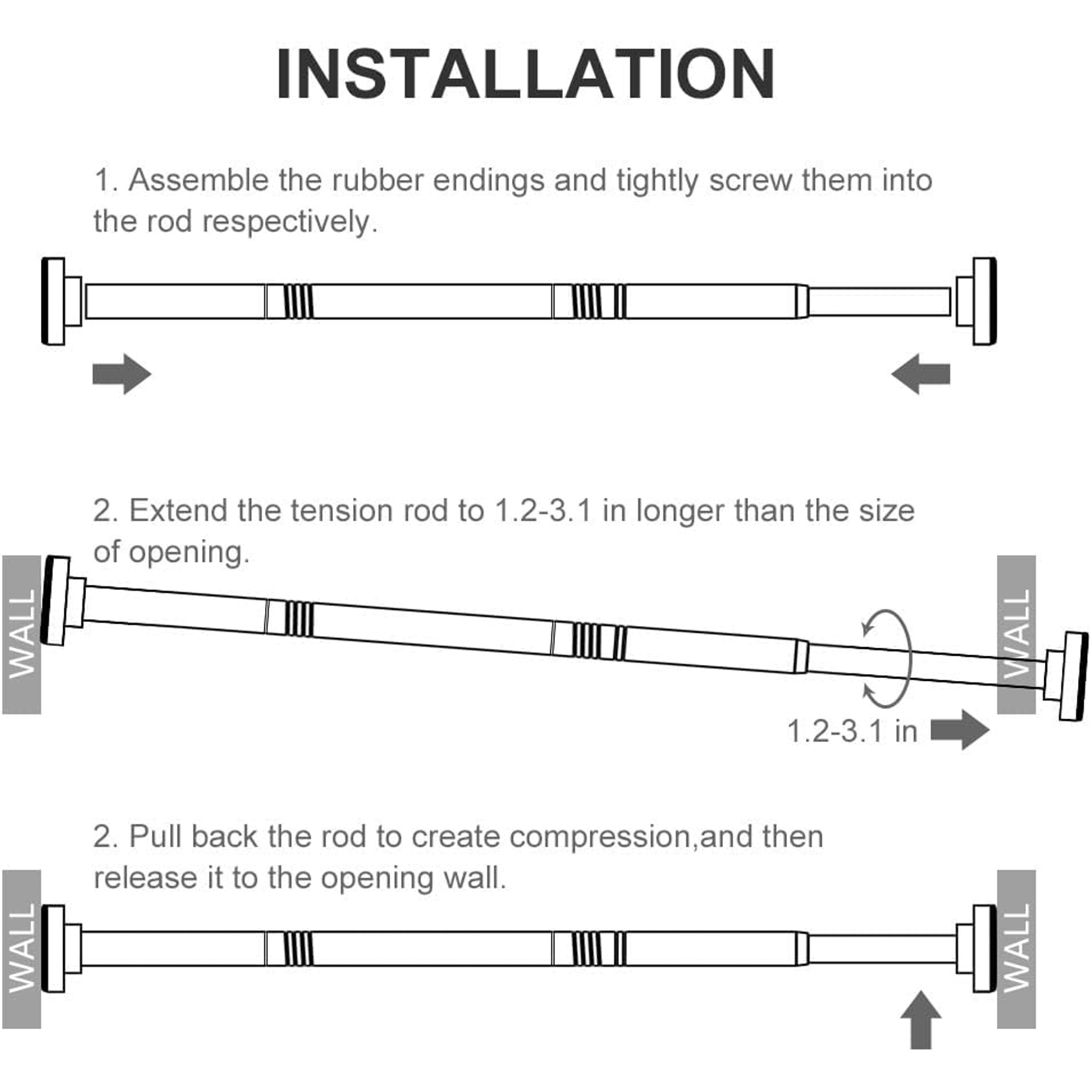 INSTALLATION

1. Assemble the rubber endings and tightly screw them into the rod respectively.

2. Extend the tension rod to 1.2-3.1 in longer than the size of opening.

WALL

WALL

1.2-3.1 in

2. Pull back the rod to create compression,and then release it to the opening wall.

WALL

WALL