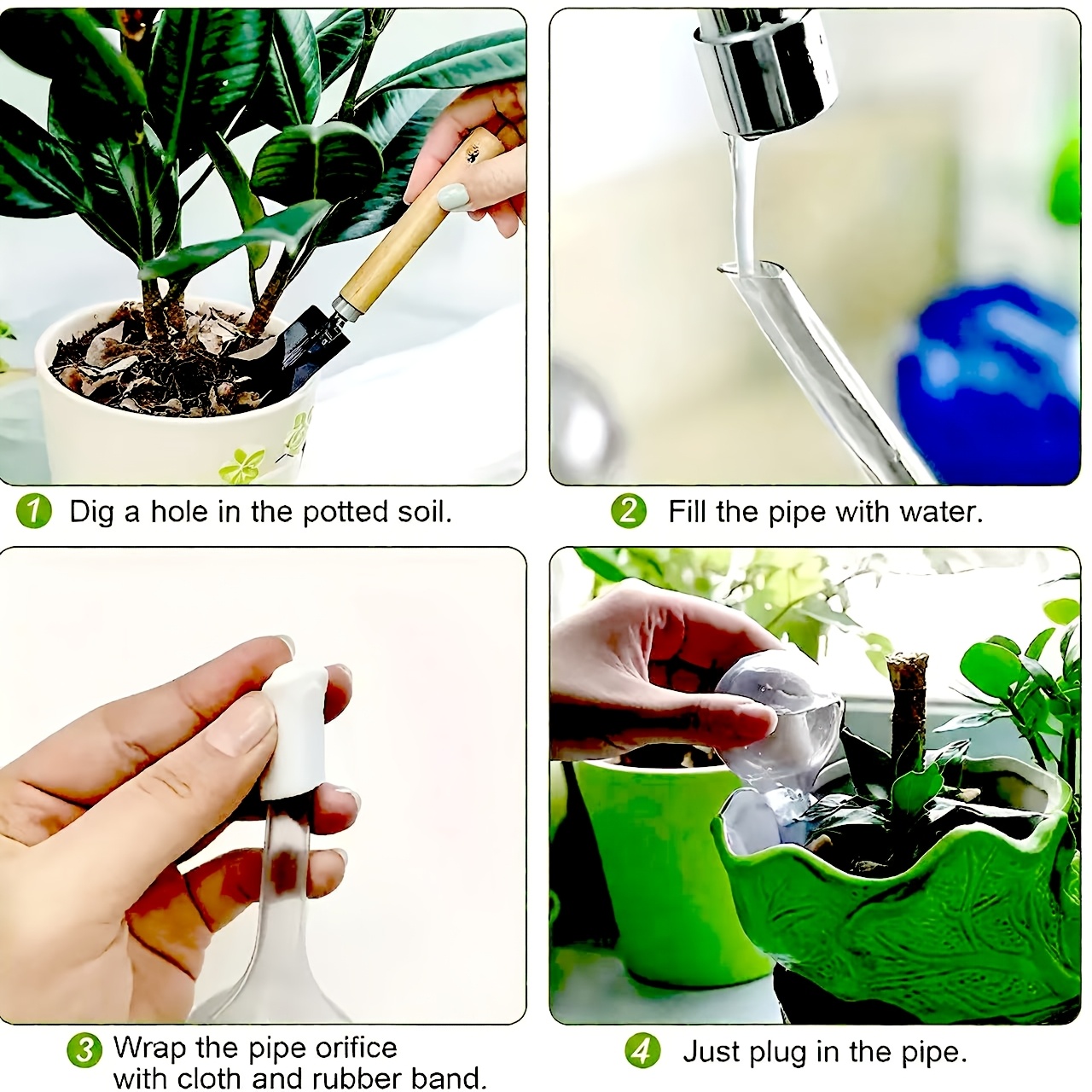 1 Dig a hole in the potted soil.

2 Fill the pipe with water.

3 Wrap the pipe orifice with cloth and rubber band.

4 Just plug in the pipe.