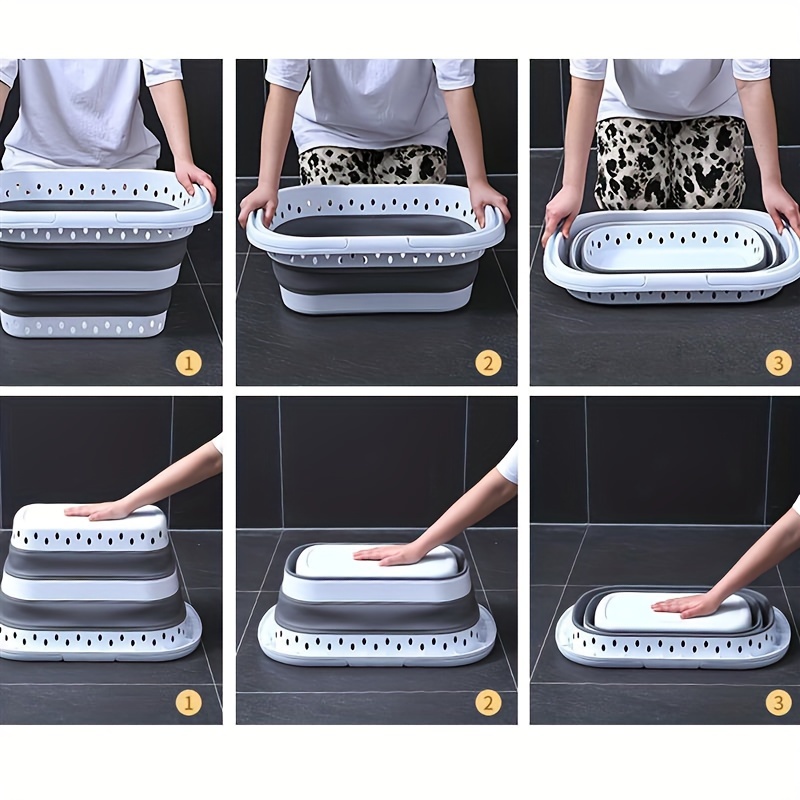 1

2

3

1

2

3