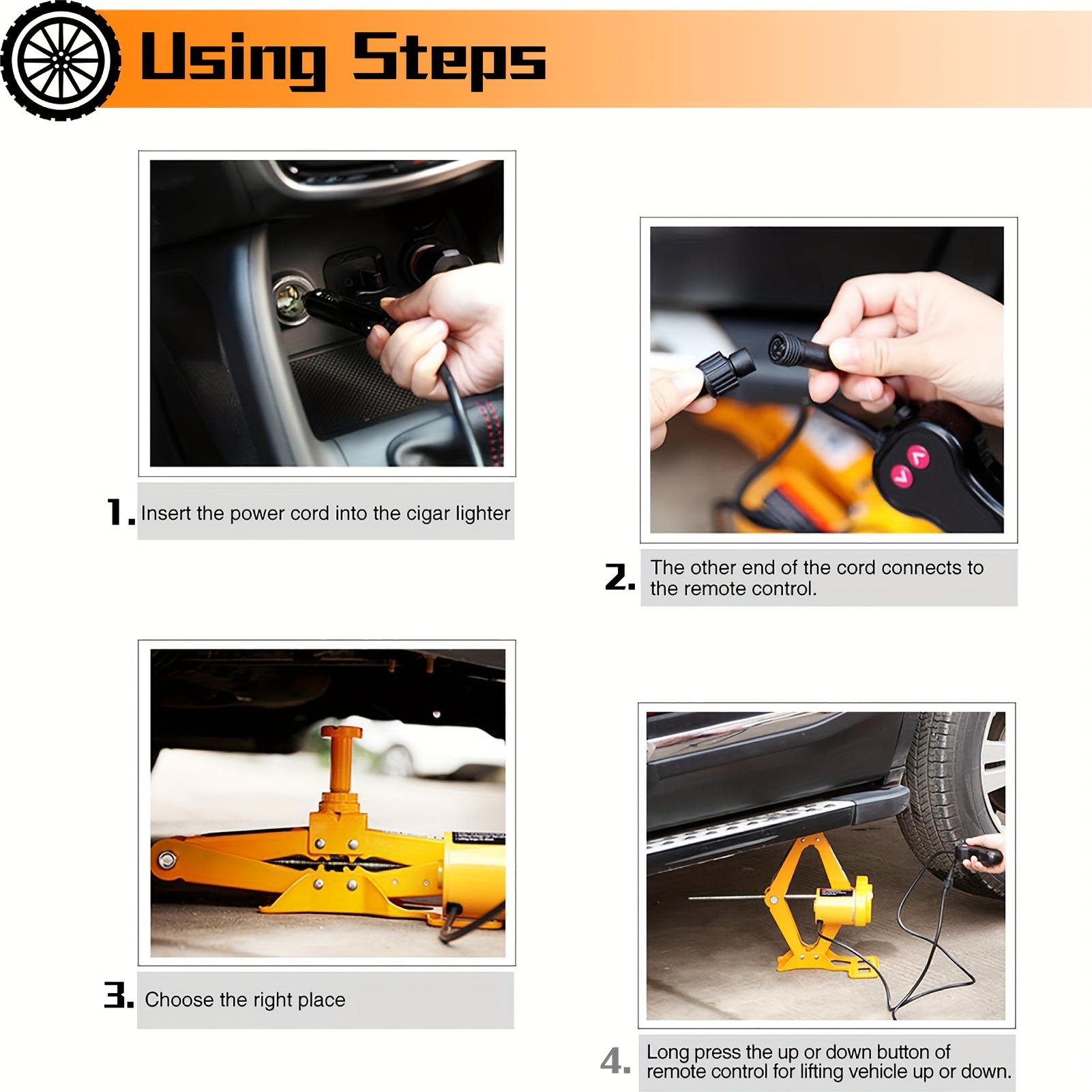 Using Steps

1. Insert the power cord into the cigar lighter

2. The other end of the cord connects to the remote control.

3. Choose the right place

4. Long press the up or down button of remote control for lifting vehicle up or down.