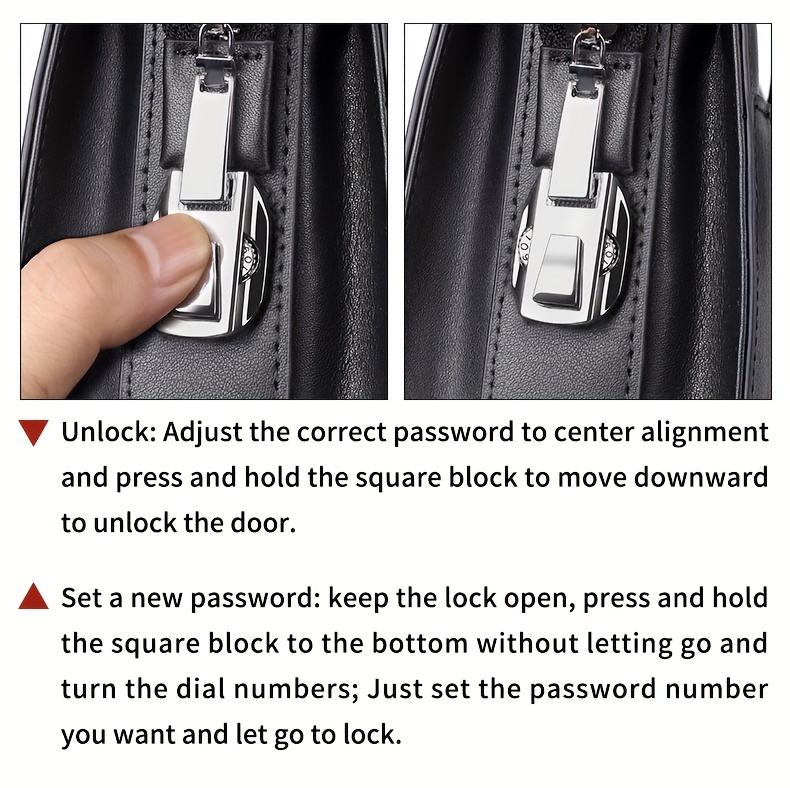 Unlock: Adjust the correct password to center alignment and press and hold the square block to move downward to unlock the door.

Set a new password: keep the lock open, press and hold the square block to the bottom without letting go and turn the dial numbers; Just set the password number you want and let go to lock.