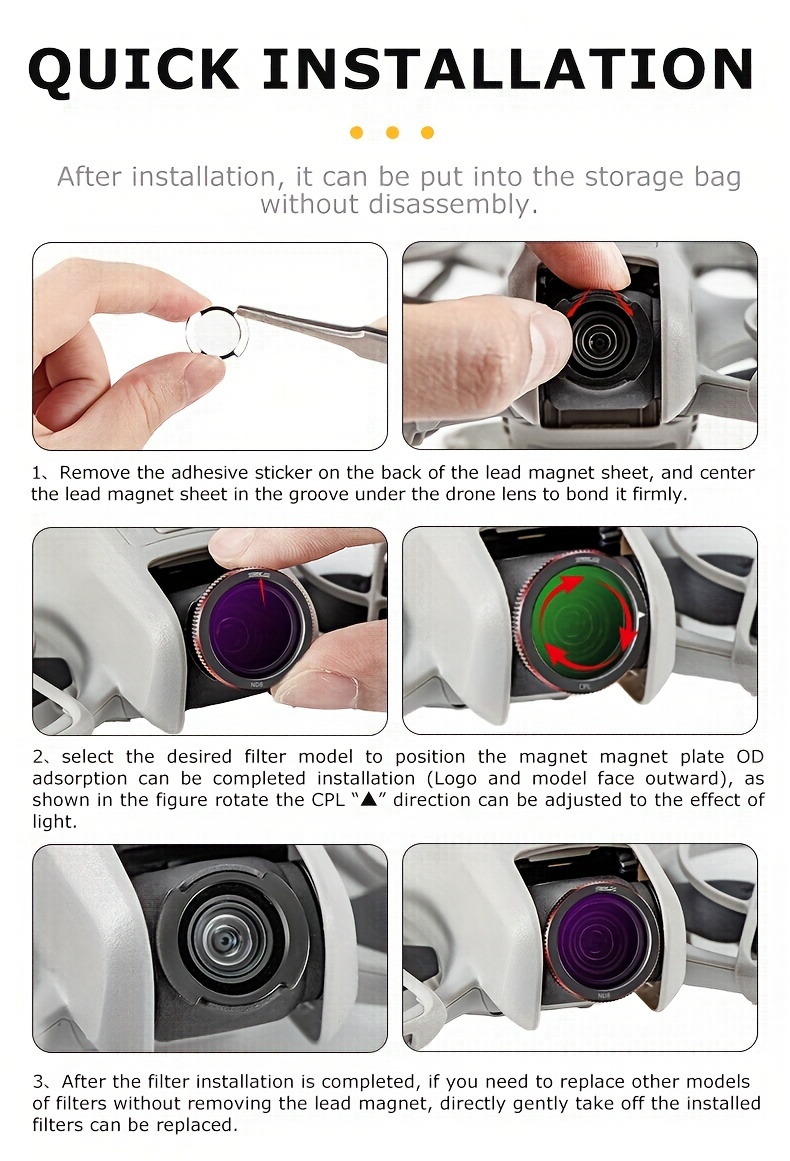 QUICK INSTALLATION

After installation, it can be put into the storage bag without disassembly.

1、Remove the adhesive sticker on the back of the lead magnet sheet, and center the lead magnet sheet in the groove under the drone lens to bond it firmly.

ND8

CPL

2、select the desired filter model to position the magnet magnet plate OD adsorption can be completed installation (Logo and model face outward), as shown in the figure rotate the CPL "▲" direction can be adjusted to the effect of light.

ND8

3、After the filter installation is completed, if you need to replace other models of filters without removing the lead magnet, directly gently take off the installed filters can be replaced.