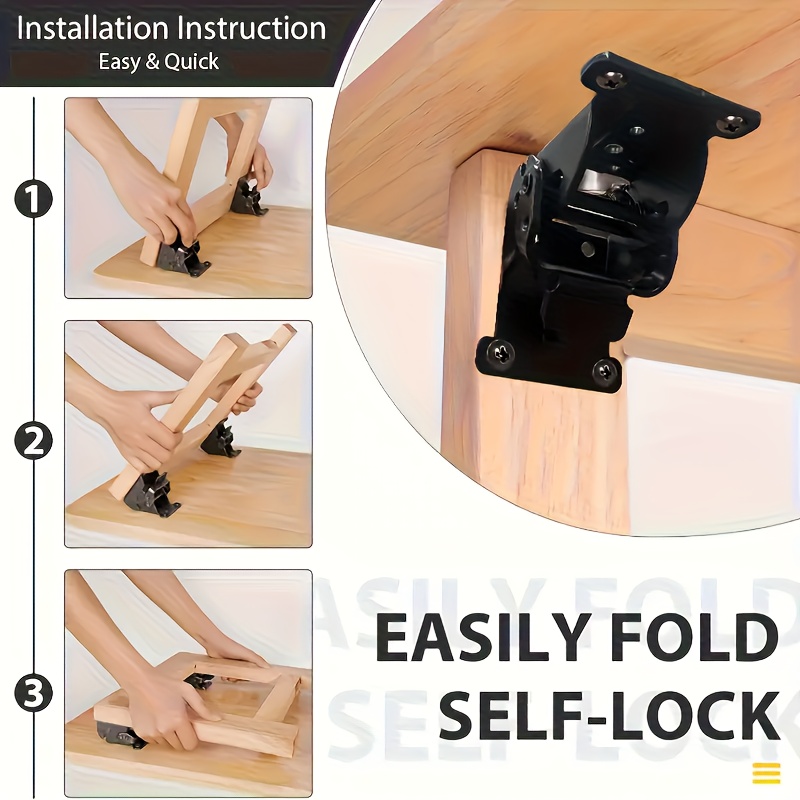 Installation Instruction
Easy & Quick

1

2

3

EASILY FOLD
SELF-LOCK