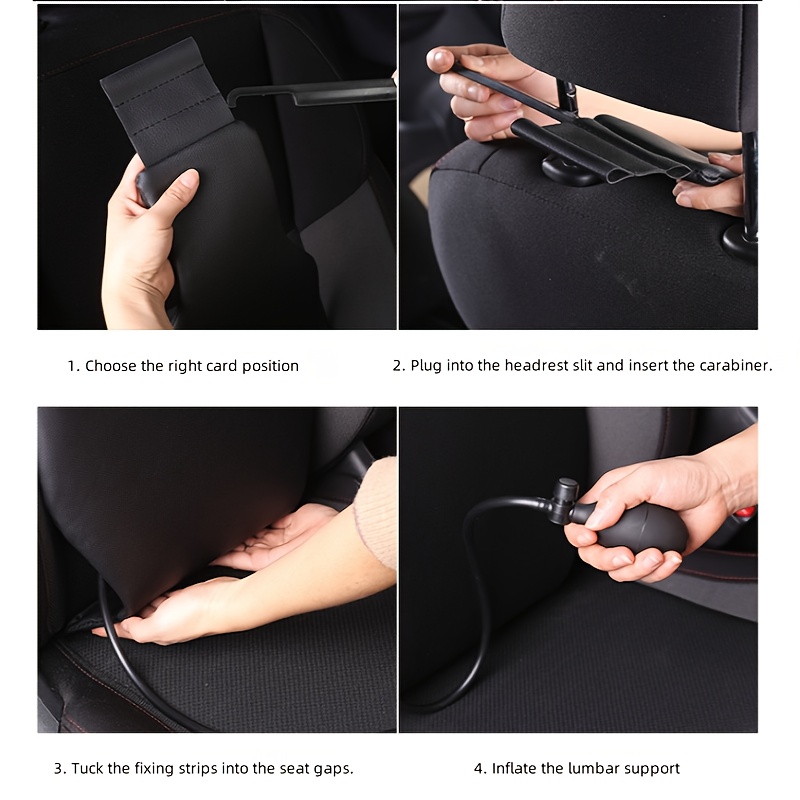 1. Choose the right card position

2. Plug into the headrest slit and insert the carabiner.

3. Tuck the fixing strips into the seat gaps.

4. Inflate the lumbar support