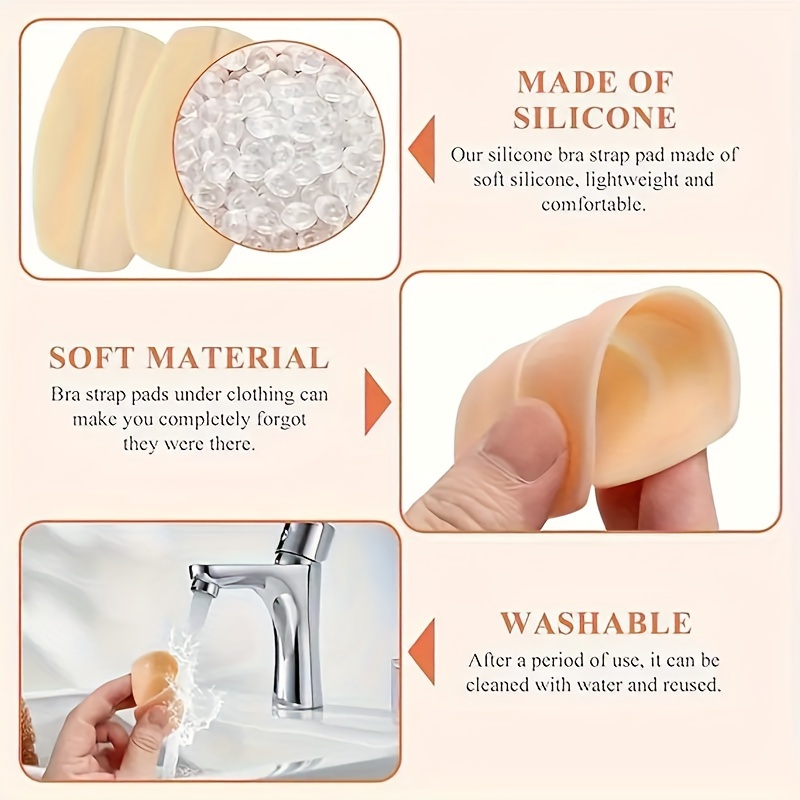 MADE OF SILICONE

Our silicone bra strap pad made of soft silicone, lightweight and comfortable.

SOFT MATERIAL

Bra strap pads under clothing can make you completely forgot they were there.

WASHABLE

After a period of use, it can be cleaned with water and reused.