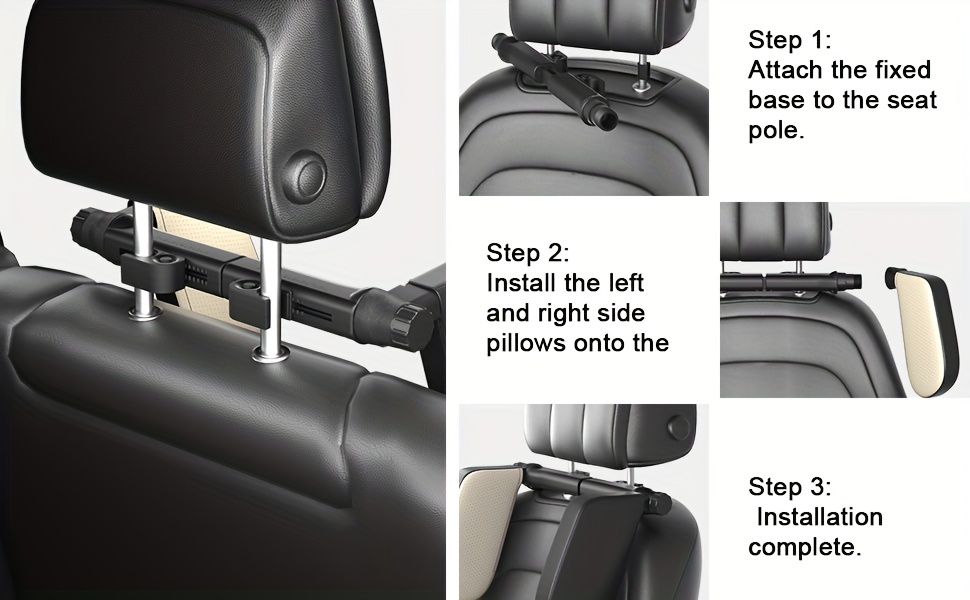 Step 1:
Attach the fixed base to the seat pole.

Step 2:
Install the left and right side pillows onto the

Step 3:
Installation complete.