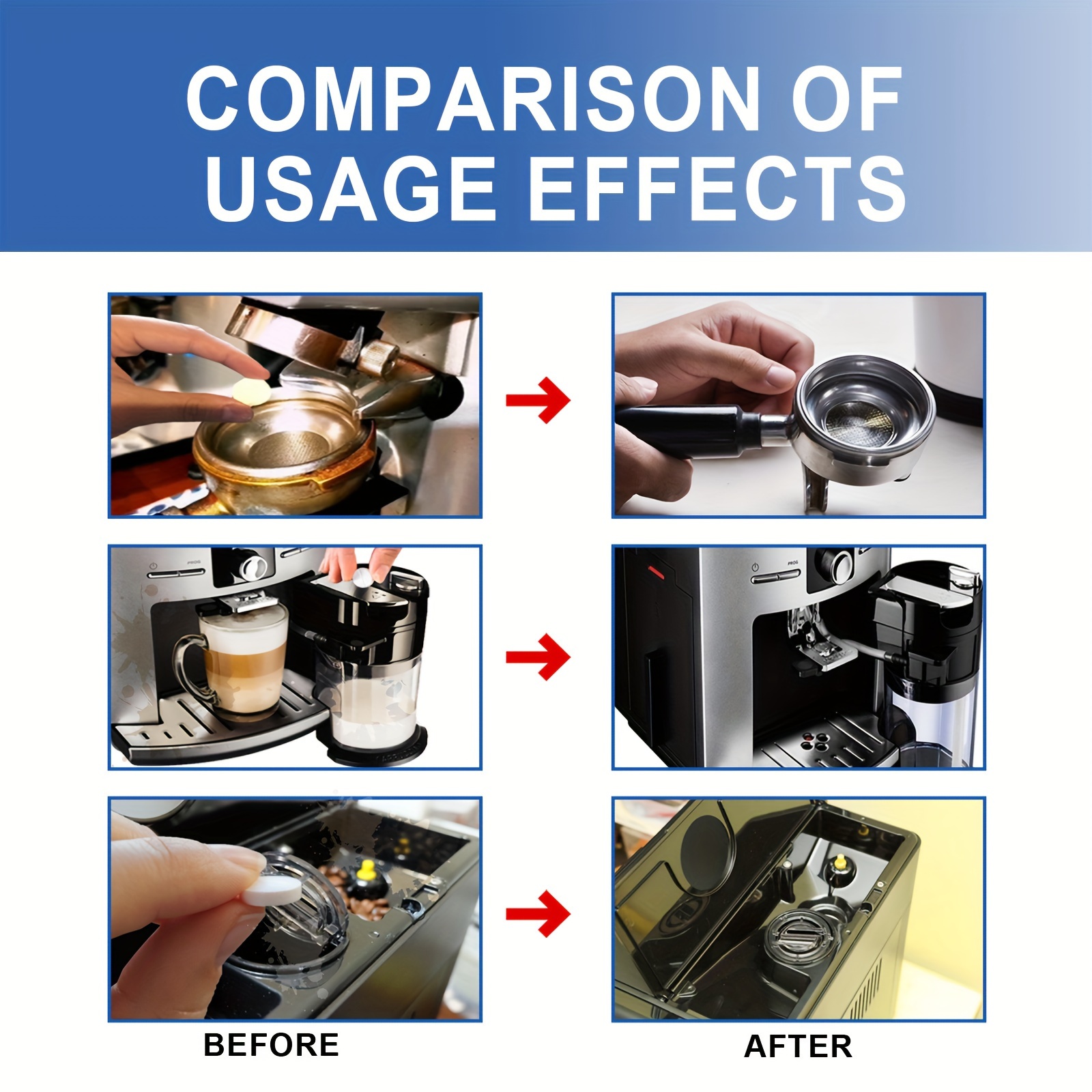 COMPARISON OF USAGE EFFECTS

PROG

PROG

BEFORE

AFTER