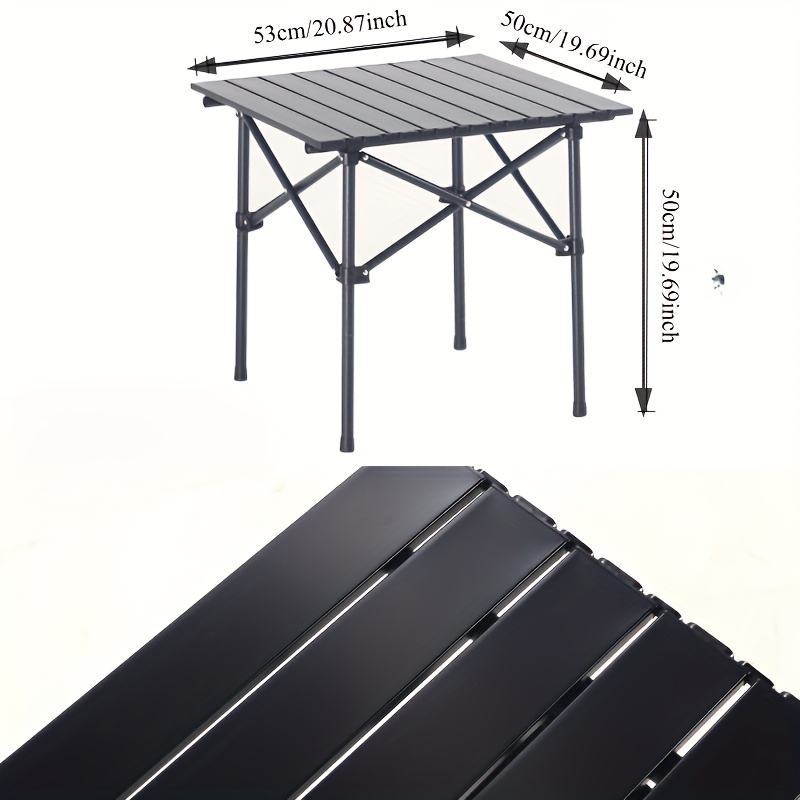 53cm/20.87inch
50cm/19.69inch
50cm/19.69inch