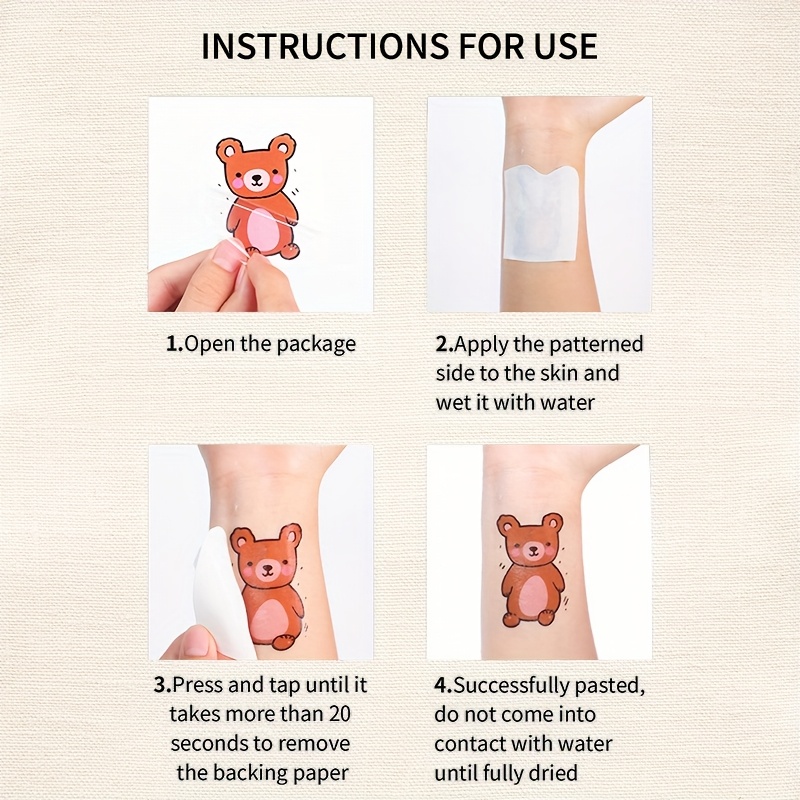 INSTRUCTIONS FOR USE

1.Open the package

2.Apply the patterned side to the skin and wet it with water

3.Press and tap until it takes more than 20 seconds to remove the backing paper

4.Successfully pasted, do not come into contact with water until fully dried