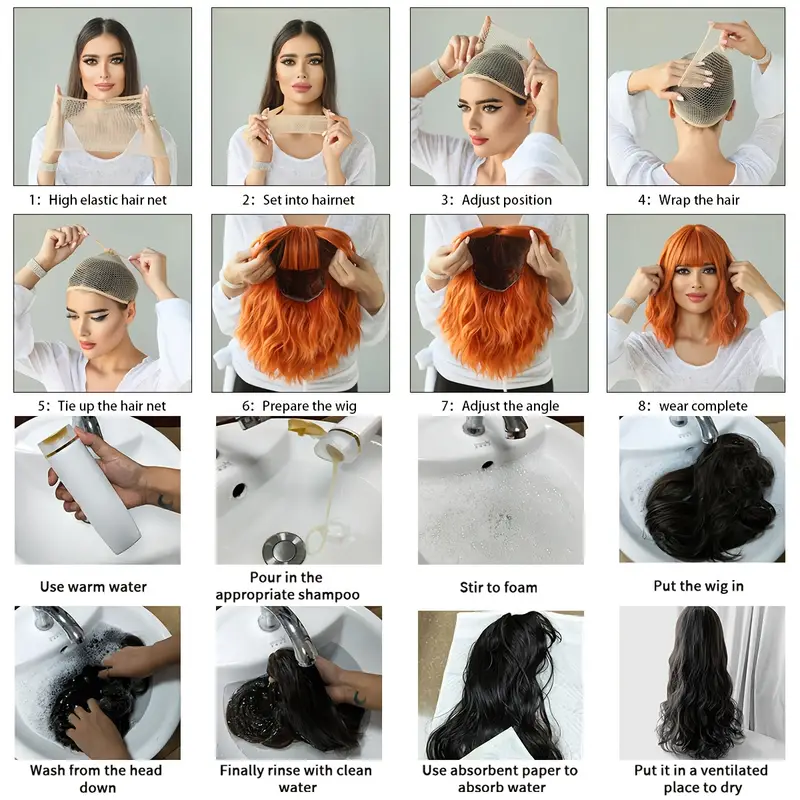 1: High elastic hair net

2: Set into hairnet

3: Adjust position

4: Wrap the hair

5: Tie up the hair net

6: Prepare the wig

7: Adjust the angle

8: wear complete

Use warm water

Pour in the appropriate shampoo

Stir to foam

Put the wig in

Wash from the head down

Finally rinse with clean water

Use absorbent paper to absorb water

Put it in a ventilated place to dry